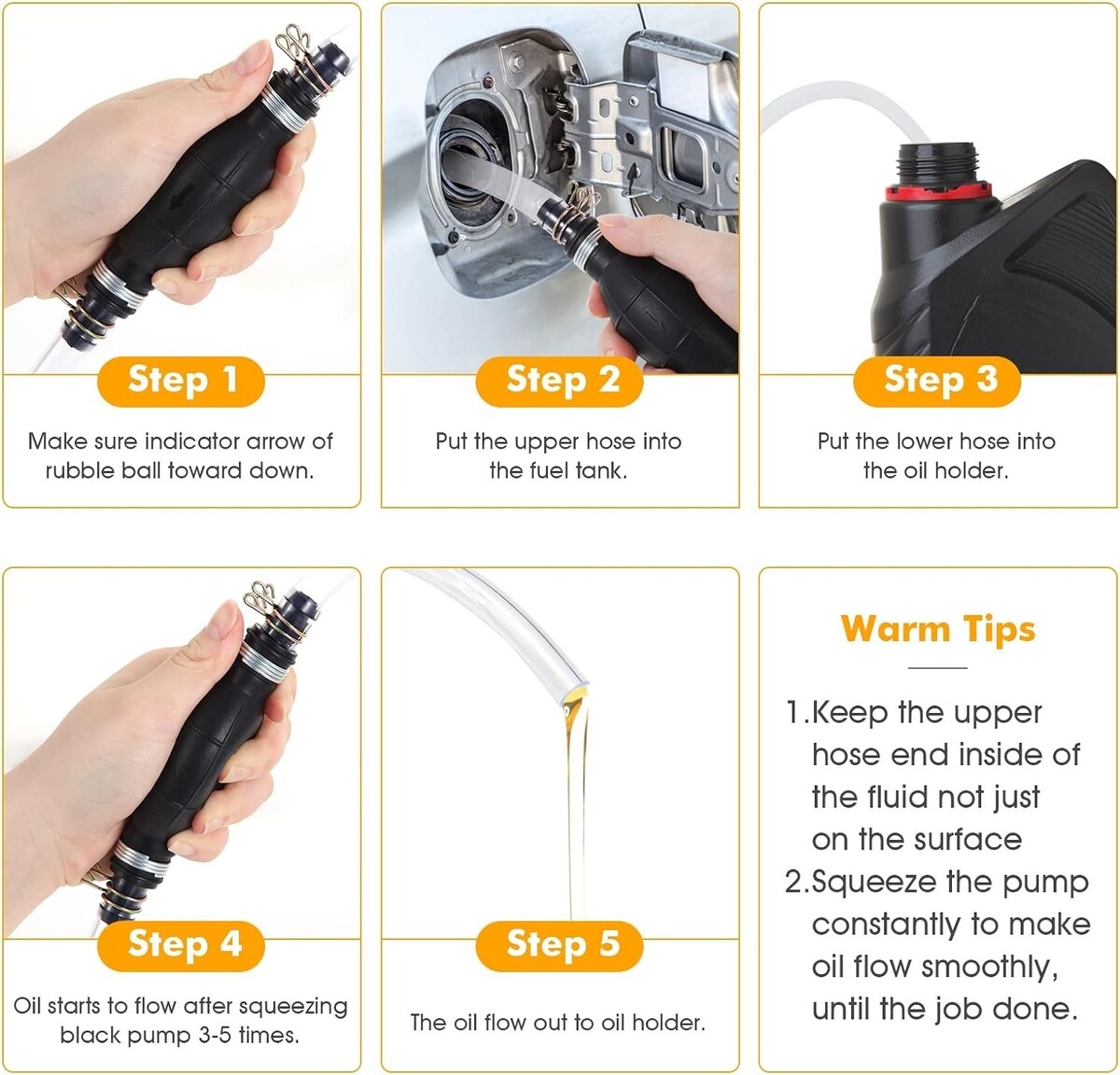 Step 1

Make sure indicator arrow of rubble ball toward down.

Step 2

Put the upper hose into the fuel tank.

Step 3

Put the lower hose into the oil holder.

Step 4

Oil starts to flow after squeezing black pump 3-5 times.

Step 5

The oil flow out to oil holder.

Warm Tips

1.Keep the upper hose end inside of the fluid not just on the surface
2.Squeeze the pump constantly to make oil flow smoothly, until the job done.