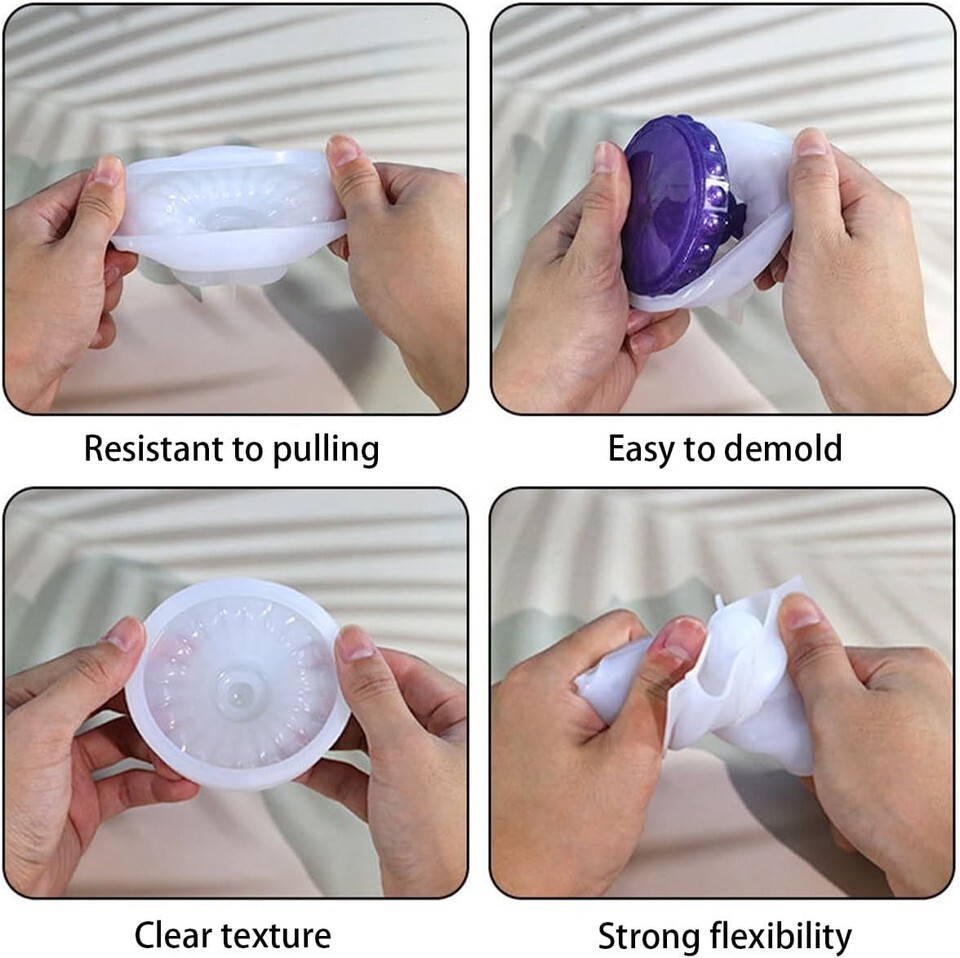 Resistant to pulling

Easy to demold

Clear texture

Strong flexibility