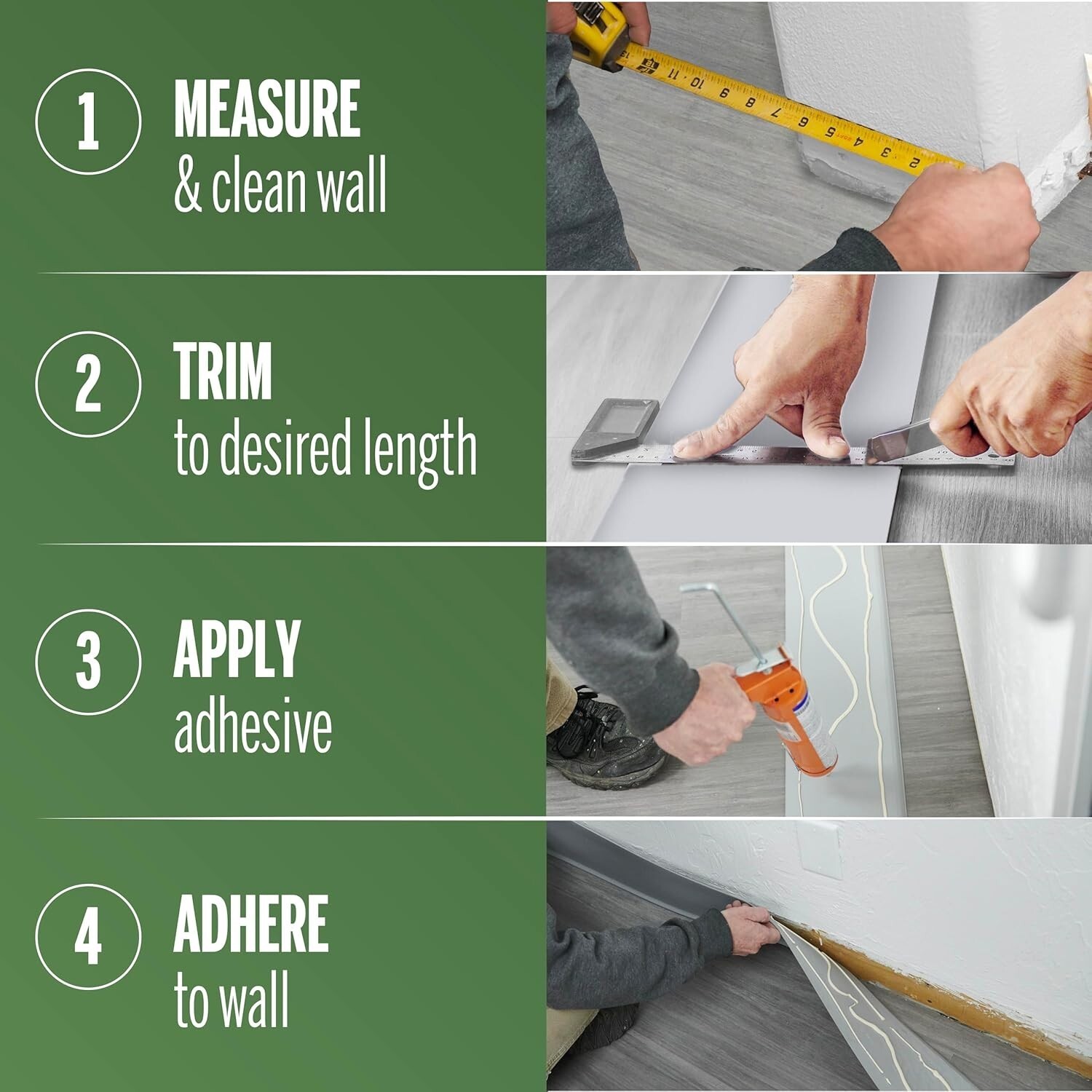 1 MEASURE
& clean wall

2 TRIM
to desired length

3 APPLY
adhesive

4 ADHERE
to wall