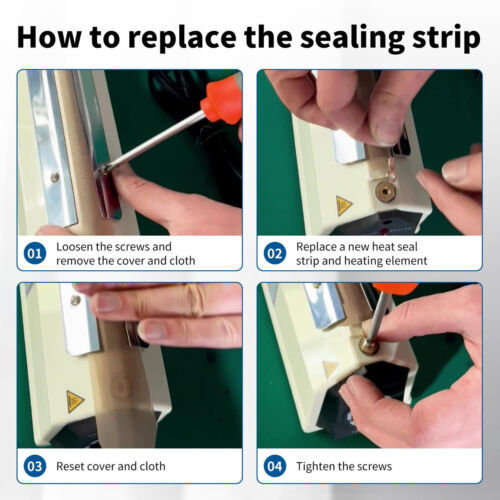 How to replace the sealing strip

01 Loosen the screws and remove the cover and cloth

02 Replace a new heat seal strip and heating element

03 Reset cover and cloth

04 Tighten the screws