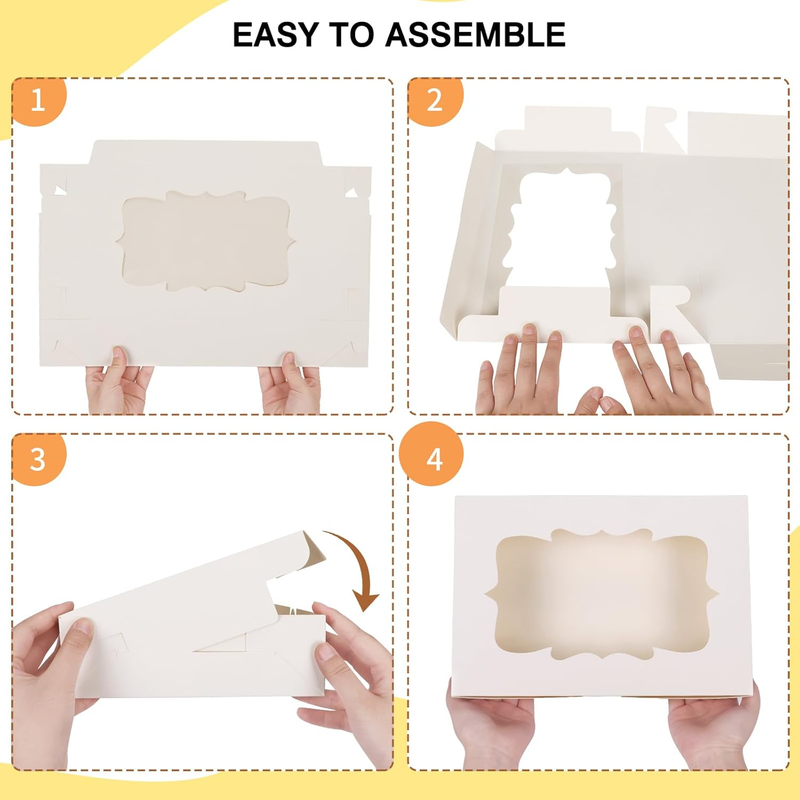 EASY TO ASSEMBLE

1

2

3

4