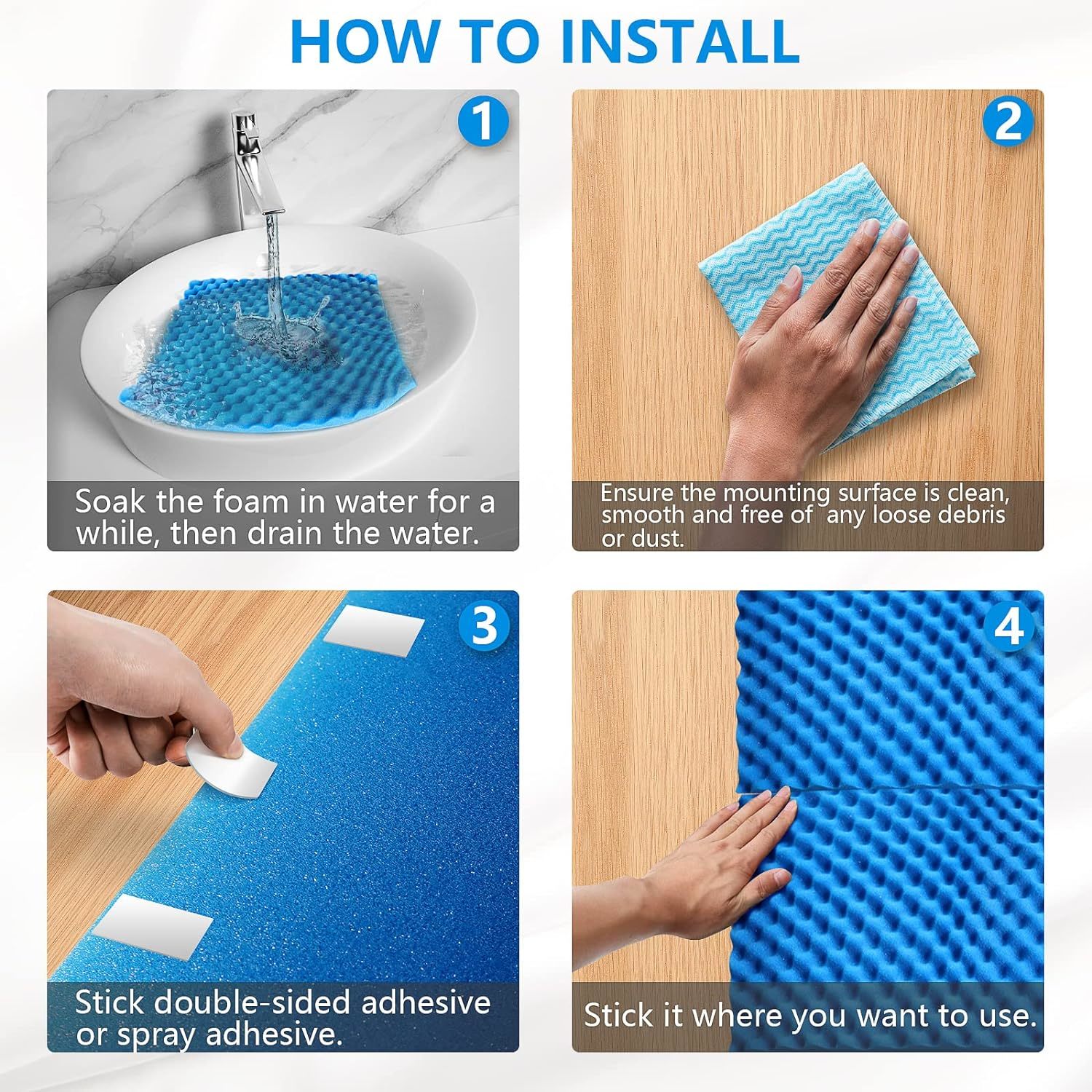 HOW TO INSTALL

1

Soak the foam in water for a while, then drain the water.

2

Ensure the mounting surface is clean, smooth and free of any loose debris or dust.

3

Stick double-sided adhesive or spray adhesive.

4

Stick it where you want to use.