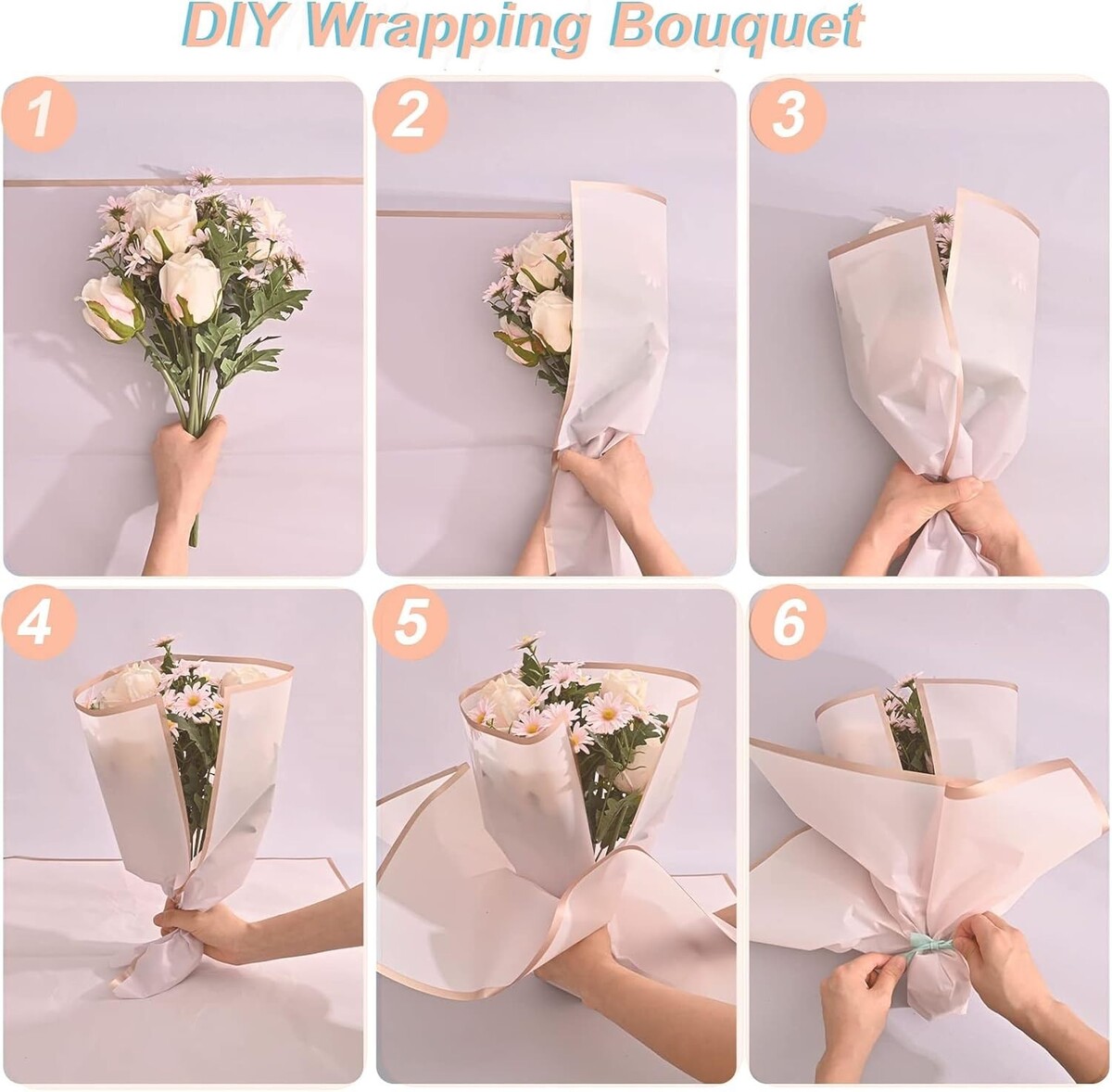 DIY Wrapping Bouquet

1

2

3

4

5

6