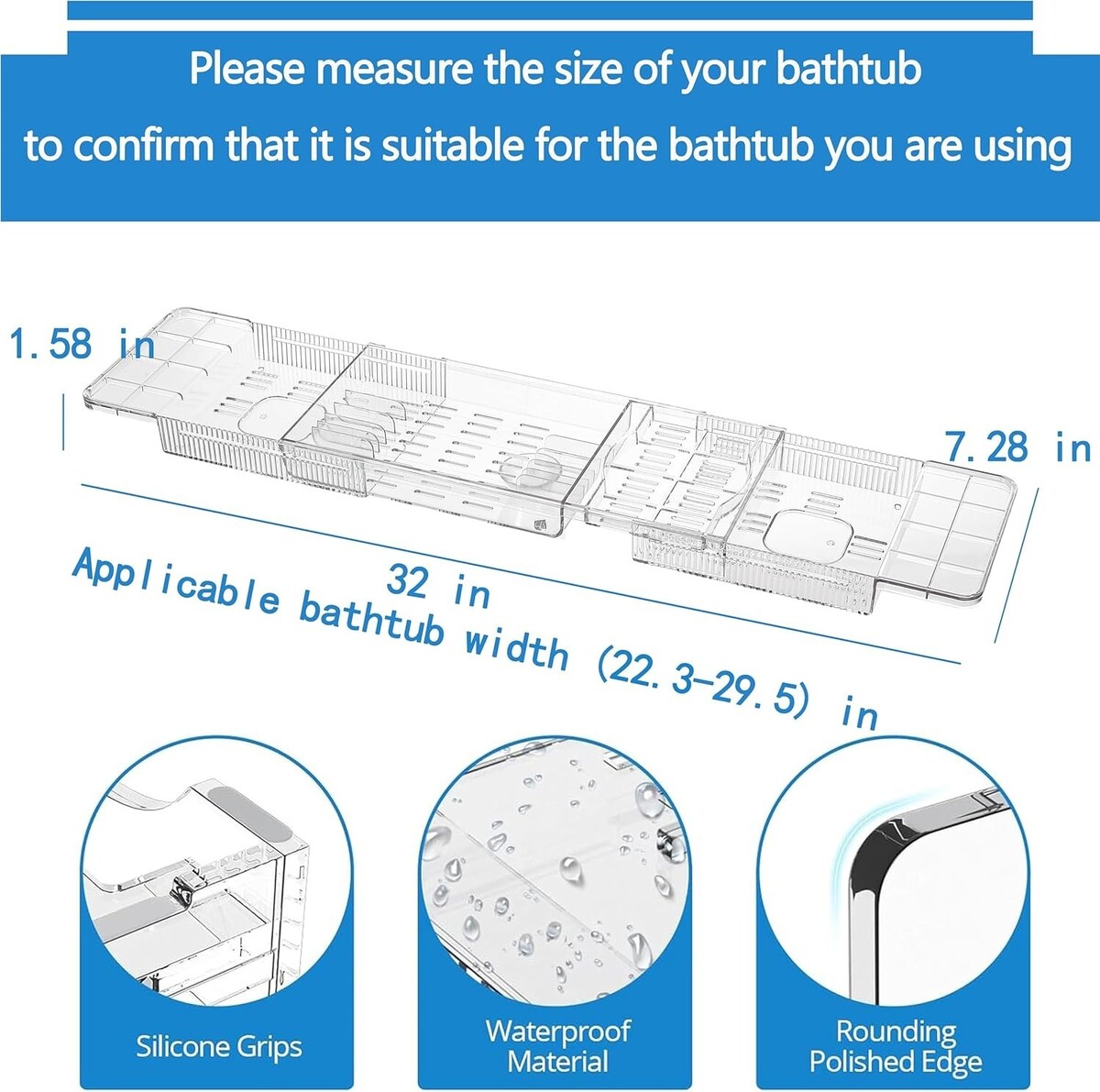 Please measure the size of your bathtub
to confirm that it is suitable for the bathtub you are using

1.58 in

7.28 in

32 in

Applicable bathtub width (22.3-29.5) in

Silicone Grips

Waterproof Material

Rounding Polished Edge