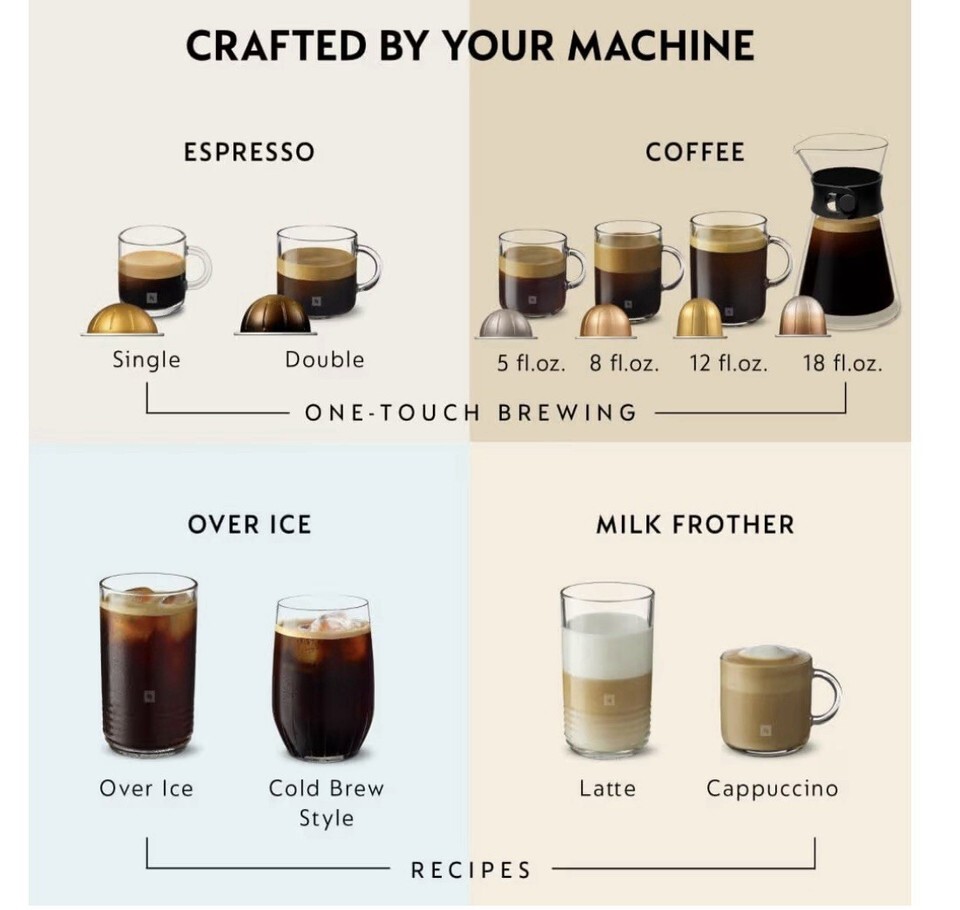 CRAFTED BY YOUR MACHINE

ESPRESSO

Single

Double

COFFEE

5 fl.oz.

8 fl.oz.

12 fl.oz.

18 fl.oz.

ONE-TOUCH BREWING

OVER ICE

Over Ice

Cold Brew Style

MILK FROTHER

Latte

Cappuccino

RECIPES