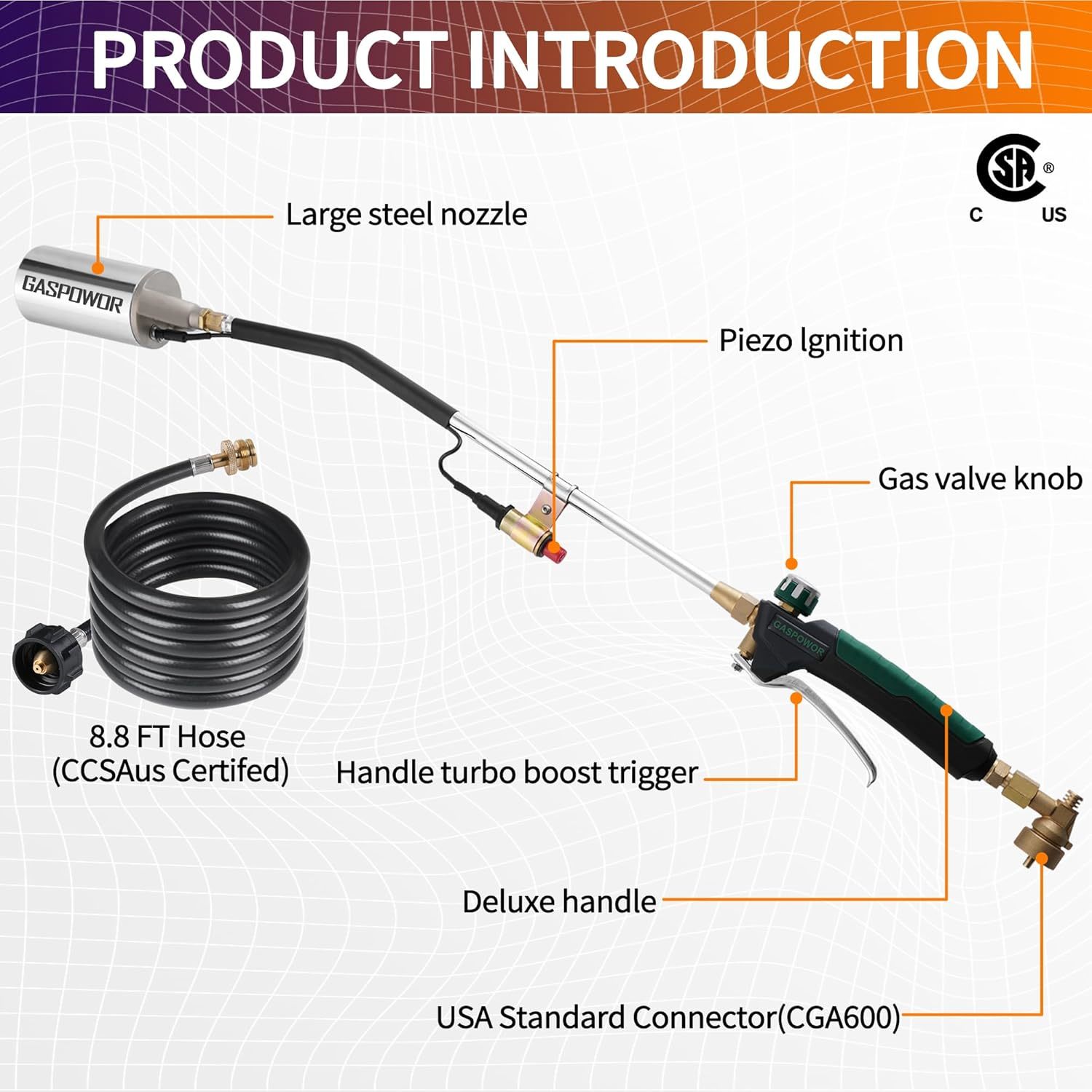 PRODUCT INTRODUCTION

SA ® C US

Large steel nozzle

GASPOWOR

Piezo lgnition

Gas valve knob

GASPOWOR

8.8 FT Hose (CCSAus Certifed)

Handle turbo boost trigger

Deluxe handle

USA Standard Connector(CGA600)