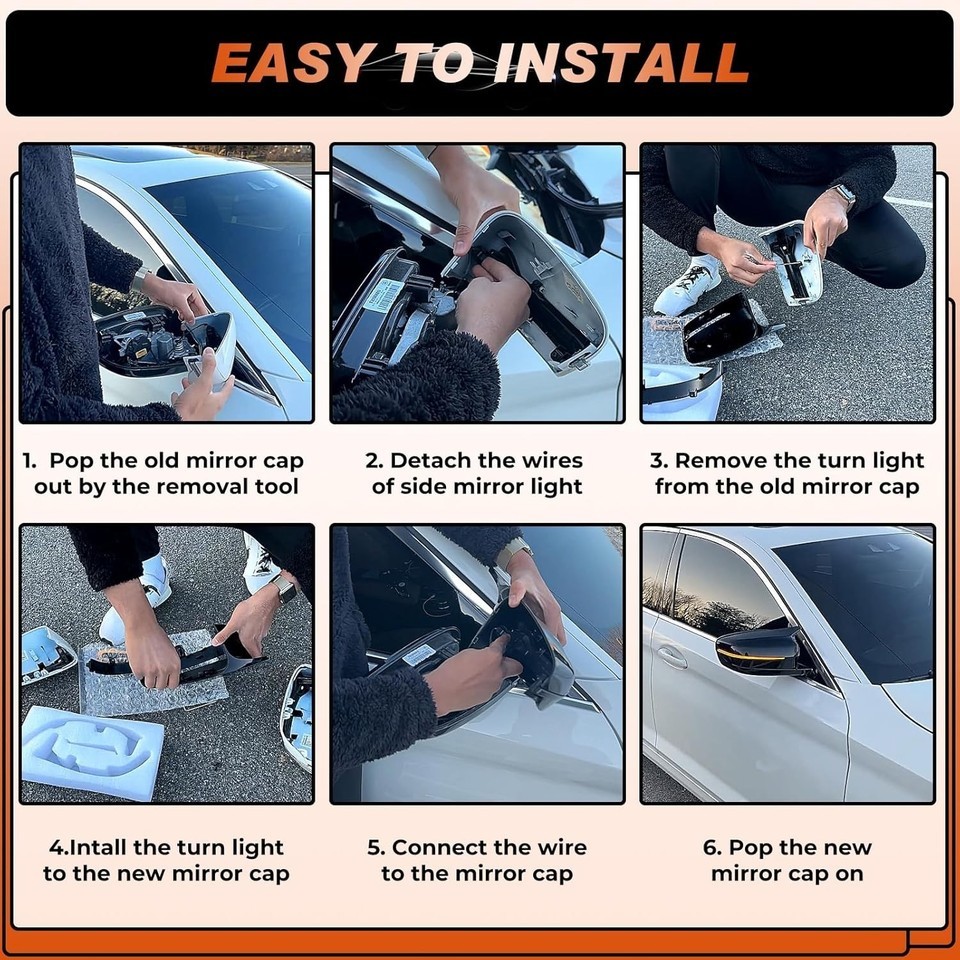 EASY TO INSTALL

1. Pop the old mirror cap out by the removal tool

2. Detach the wires of side mirror light

3. Remove the turn light from the old mirror cap

4.Intall the turn light to the new mirror cap

5. Connect the wire to the mirror cap

6. Pop the new mirror cap on