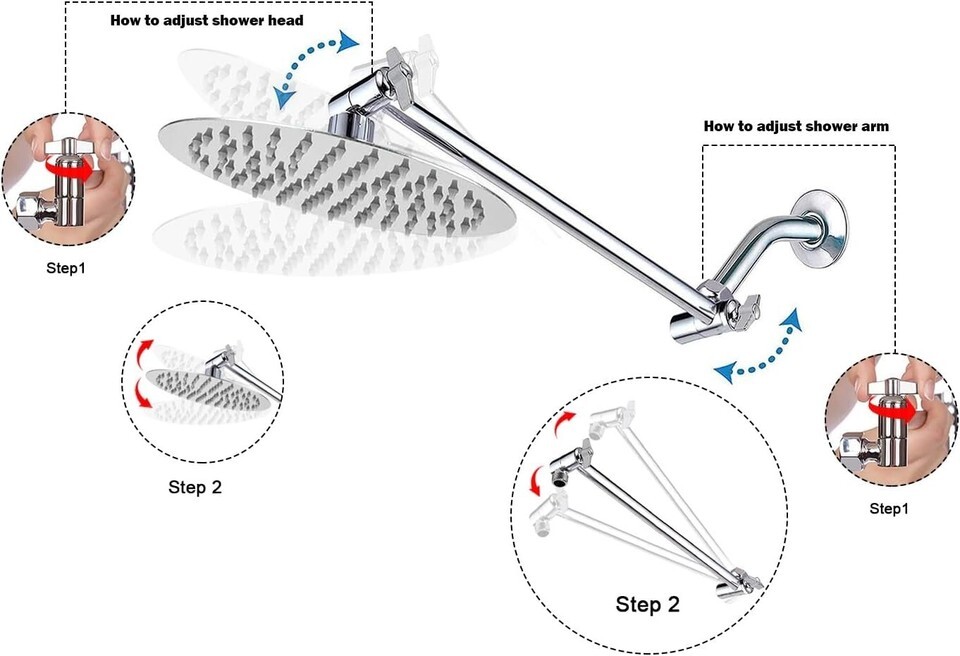 How to adjust shower head

Step1

Step 2

How to adjust shower arm

Step1

Step 2