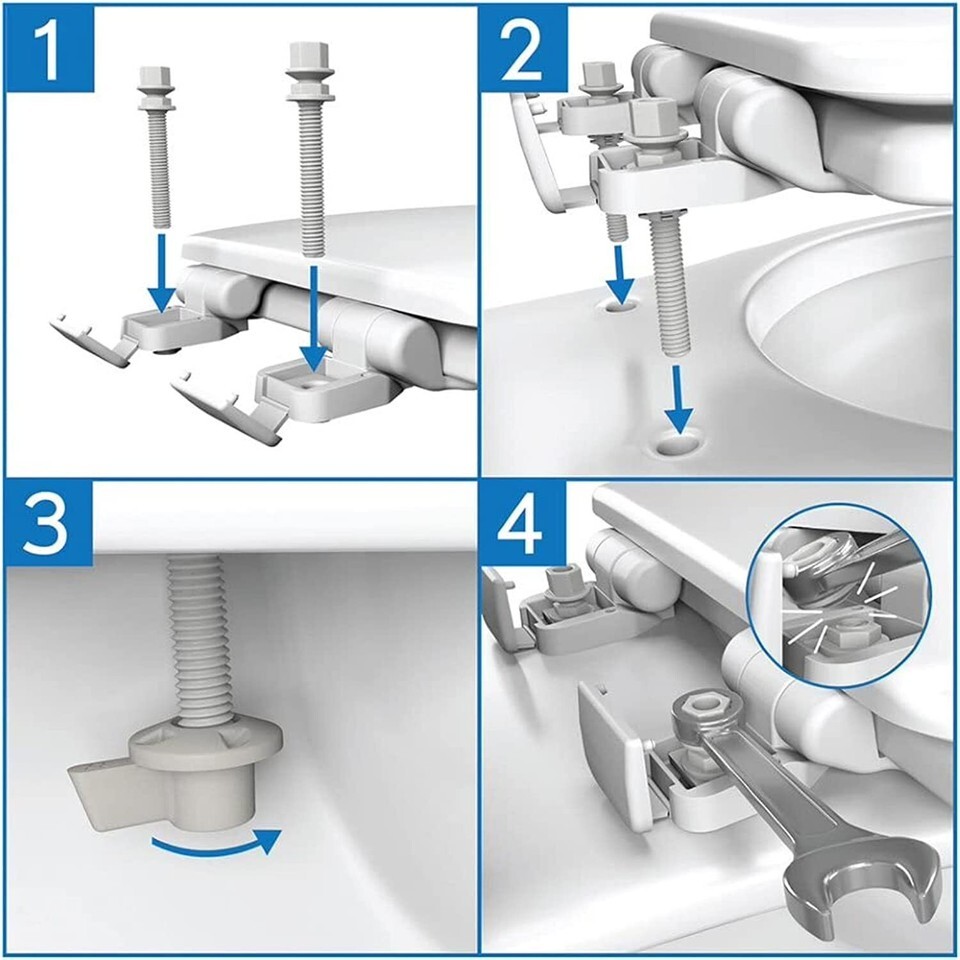 1

2

3

4