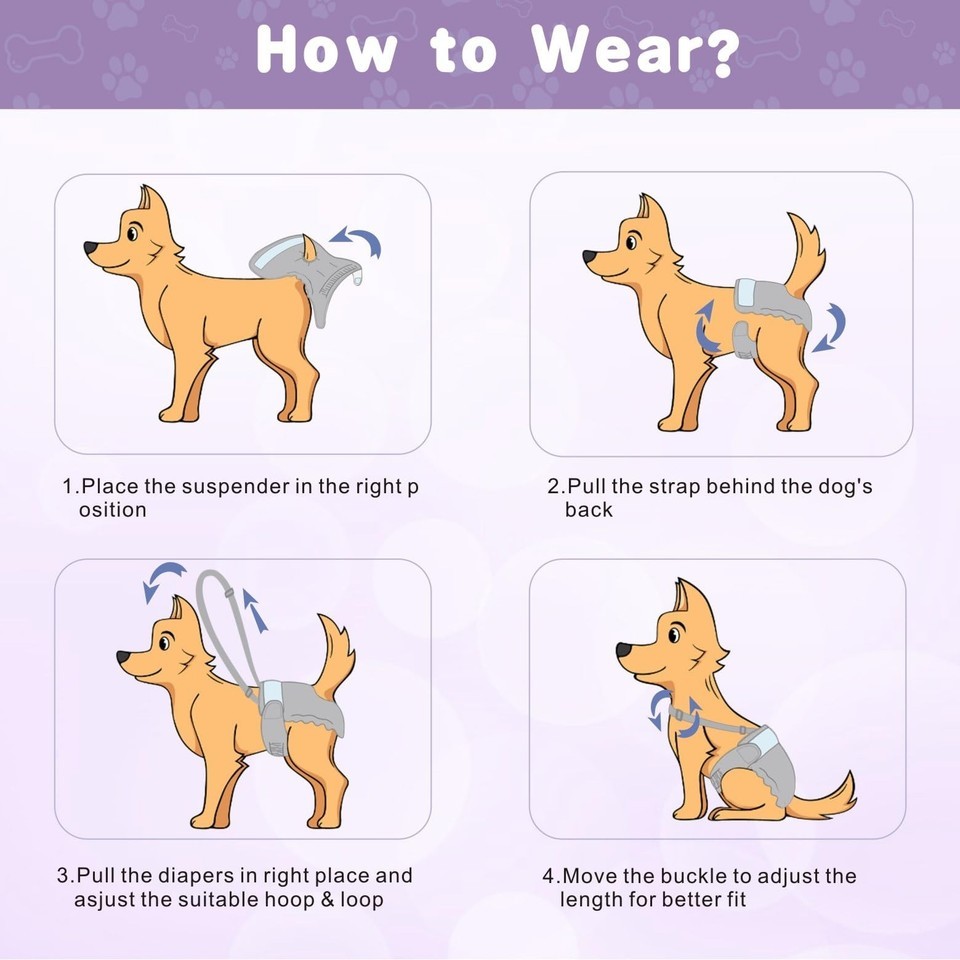 How to Wear?

1.Place the suspender in the right p osition

2.Pull the strap behind the dog's back

3.Pull the diapers in right place and asjust the suitable hoop & loop

4.Move the buckle to adjust the length for better fit