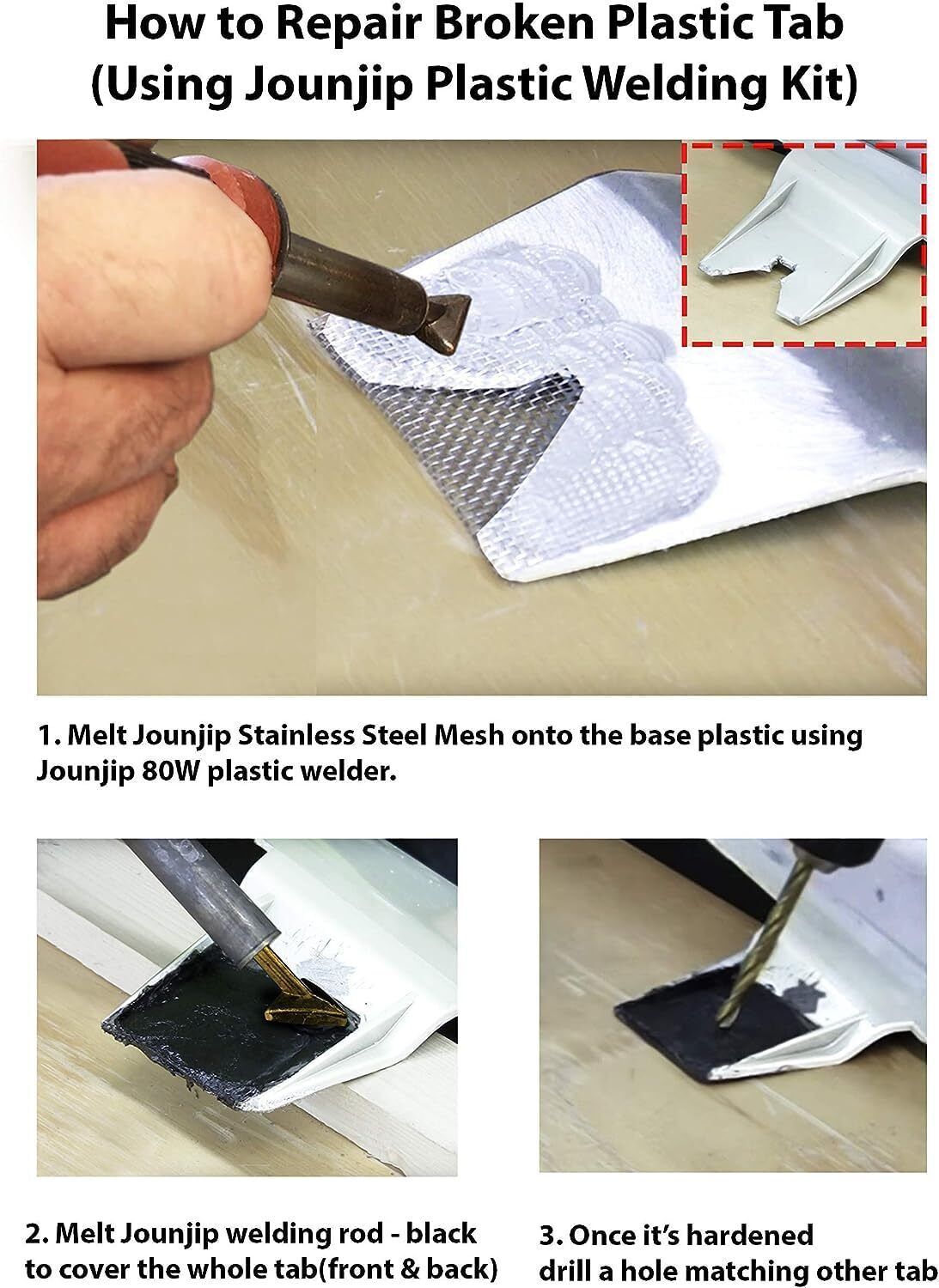 How to Repair Broken Plastic Tab
(Using Jounjip Plastic Welding Kit)

1. Melt Jounjip Stainless Steel Mesh onto the base plastic using Jounjip 80W plastic welder.

2. Melt Jounjip welding rod - black to cover the whole tab(front & back)

3. Once it's hardened drill a hole matching other tab