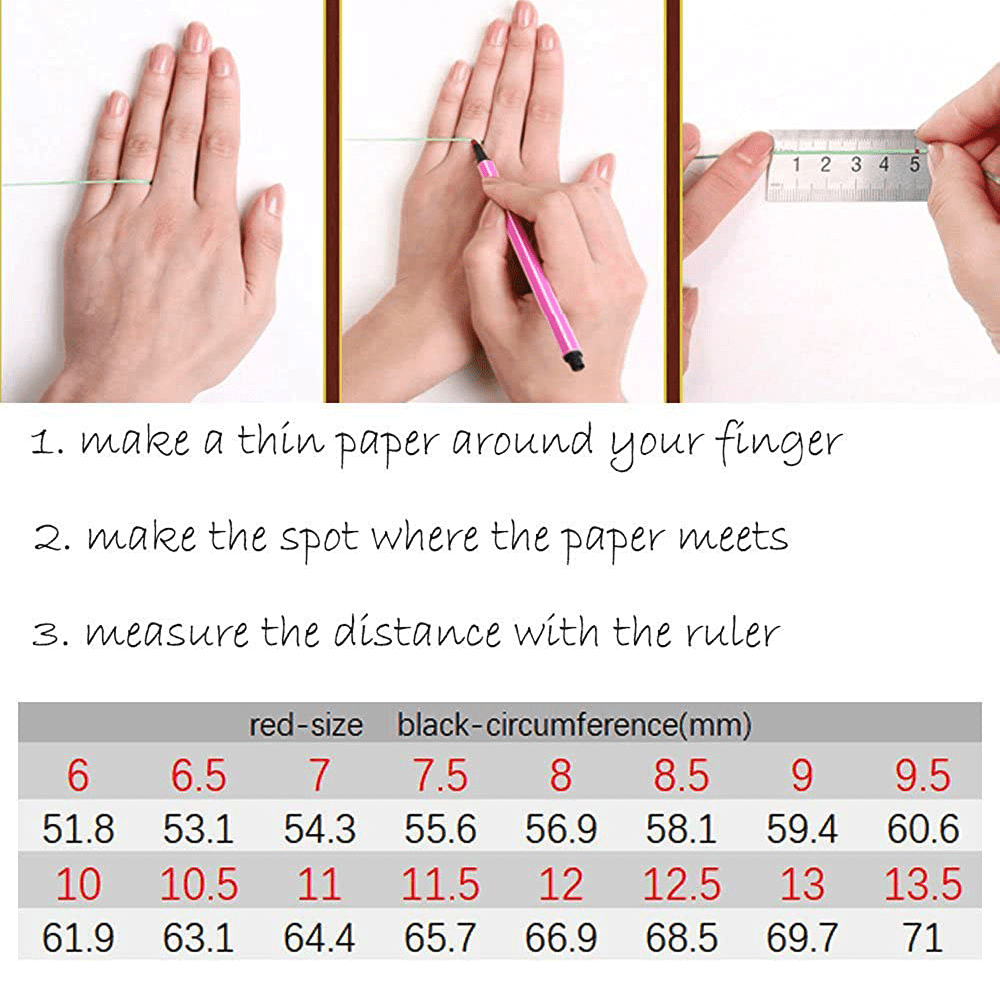 1 2 3 4 5

1. make a thin paper around your finger

2. make the spot where the paper meets

3. measure the distance with the ruler

red-size black-circumference(mm)

| 6 | 6.5 | 7 | 7.5 | 8 | 8.5 | 9 | 9.5 |
|---|---|---|---|---|---|---|---|
| 51.8 | 53.1 | 54.3 | 55.6 | 56.9 | 58.1 | 59.4 | 60.6 |
| 10 | 10.5 | 11 | 11.5 | 12 | 12.5 | 13 | 13.5 |
| 61.9 | 63.1 | 64.4 | 65.7 | 66.9 | 68.5 | 69.7 | 71 |