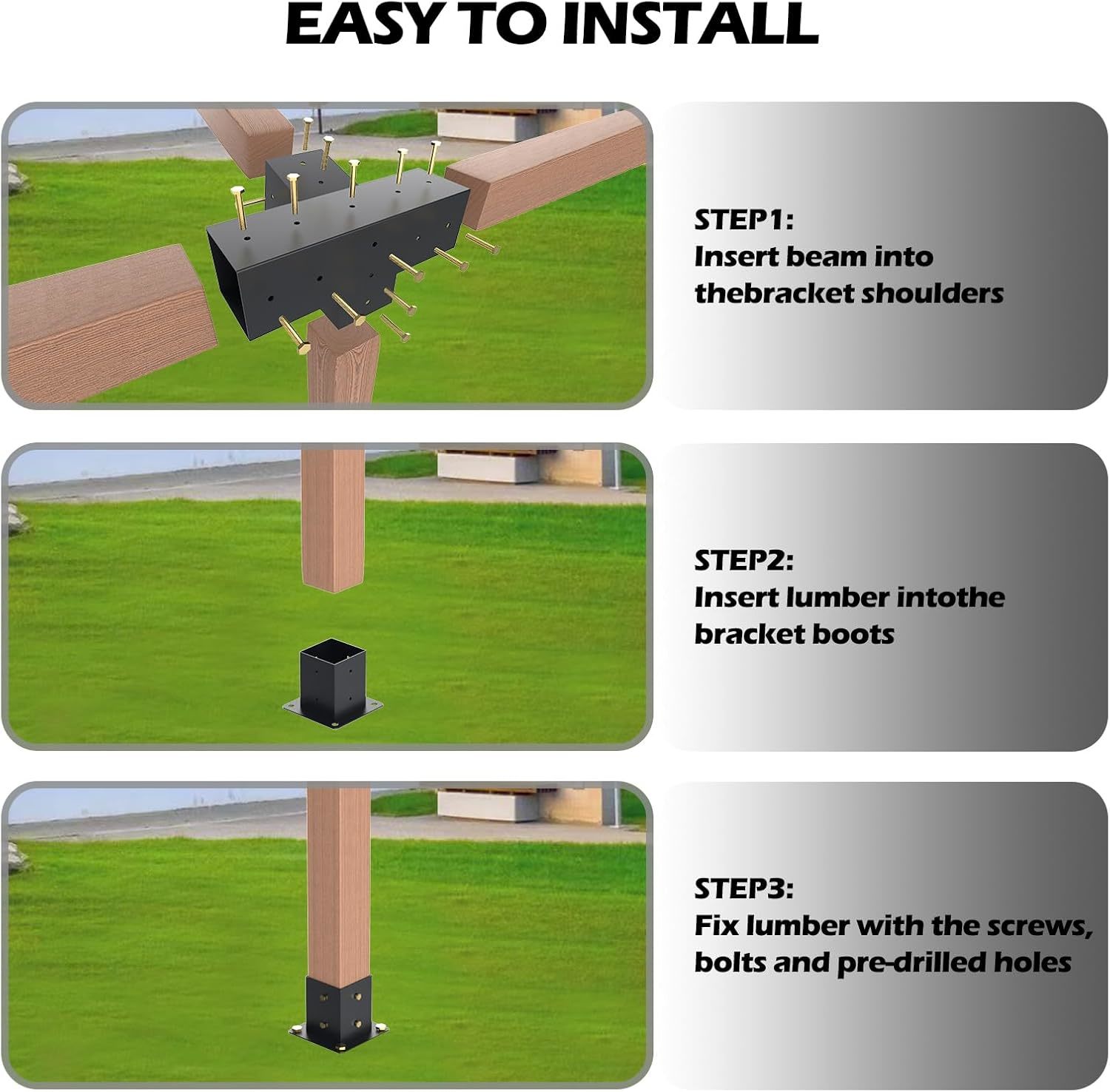 EASY TO INSTALL

STEP1:
Insert beam into thebracket shoulders

STEP2:
Insert lumber intothe bracket boots

STEP3:
Fix lumber with the screws, bolts and pre-drilled holes