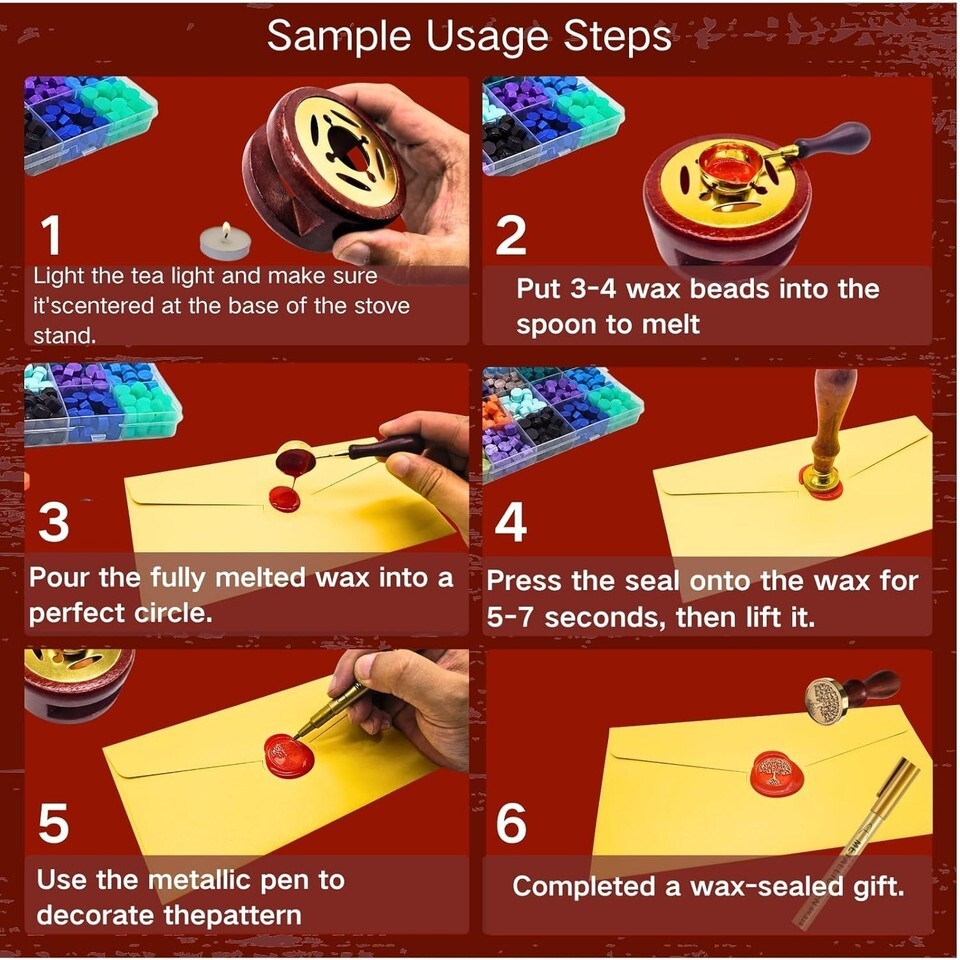 Sample Usage Steps

1
Light the tea light and make sure it'scentered at the base of the stove stand.

2
Put 3-4 wax beads into the spoon to melt

3
Pour the fully melted wax into a perfect circle.

4
Press the seal onto the wax for 5-7 seconds, then lift it.

5
Use the metallic pen to decorate thepattern

6
Completed a wax-sealed gift.