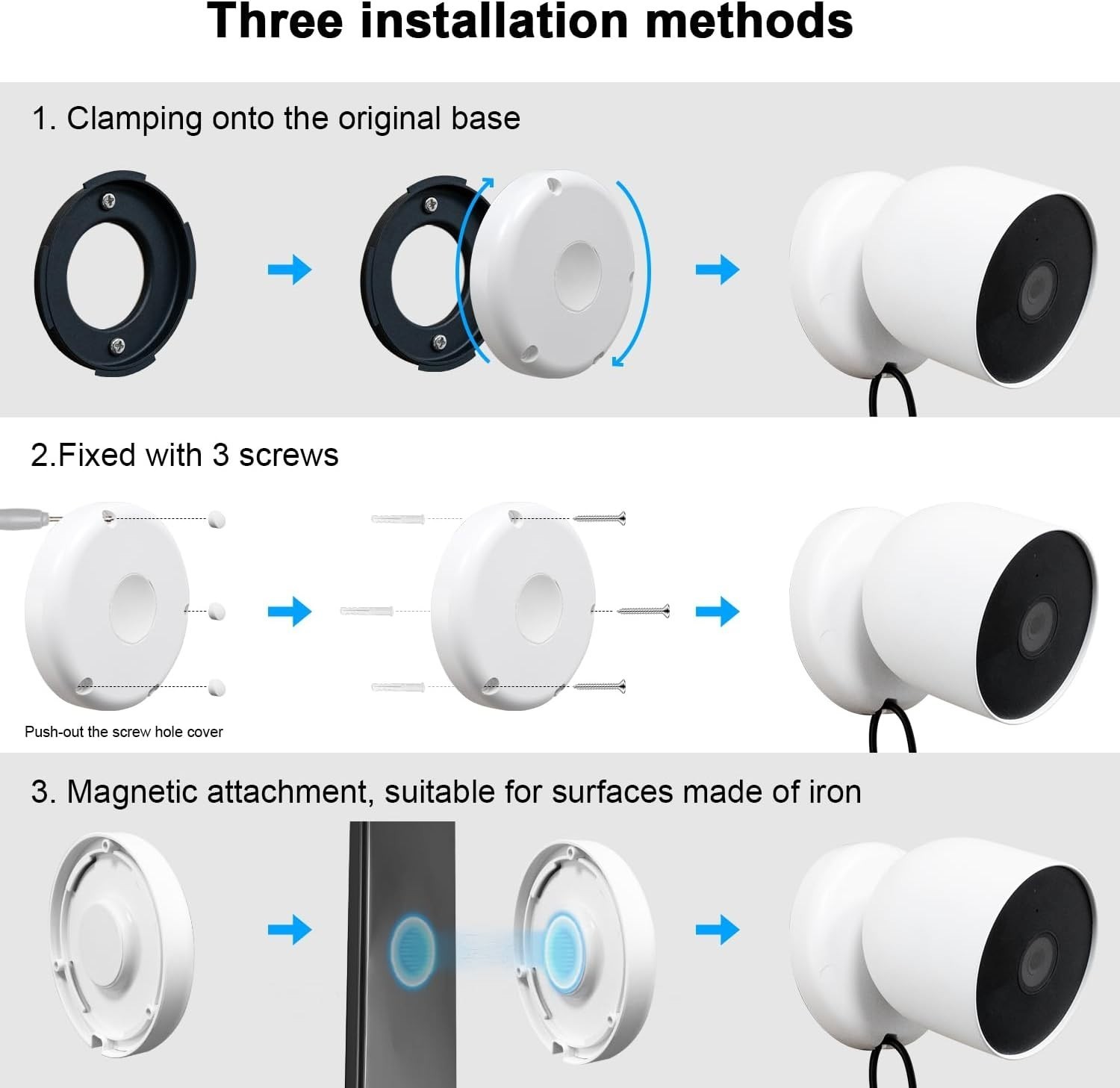 Three installation methods

1. Clamping onto the original base

2.Fixed with 3 screws

Push-out the screw hole cover

3. Magnetic attachment, suitable for surfaces made of iron