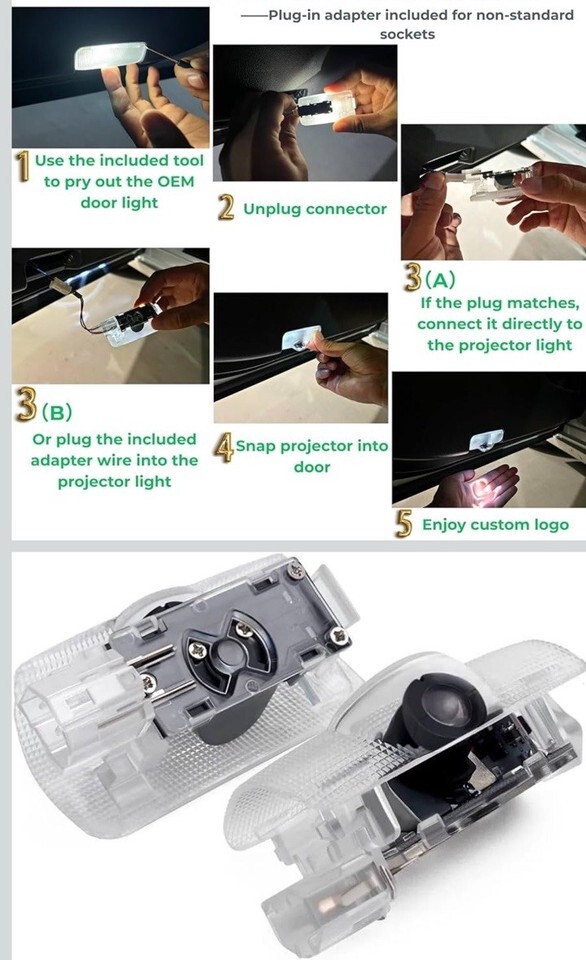 ——Plug-in adapter included for non-standard sockets

1 Use the included tool to pry out the OEM door light

2 Unplug connector

3 (A) If the plug matches, connect it directly to the projector light

3 (B) Or plug the included adapter wire into the projector light

4 Snap projector into door

5 Enjoy custom logo