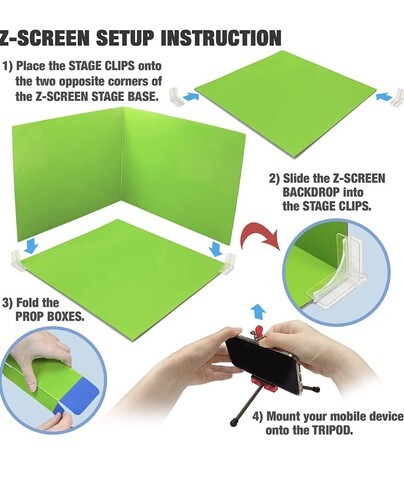 Z-SCREEN SETUP INSTRUCTION

1) Place the STAGE CLIPS onto the two opposite corners of the Z-SCREEN STAGE BASE.

2) Slide the Z-SCREEN BACKDROP into the STAGE CLIPS.

3) Fold the PROP BOXES.

4) Mount your mobile device onto the TRIPOD.