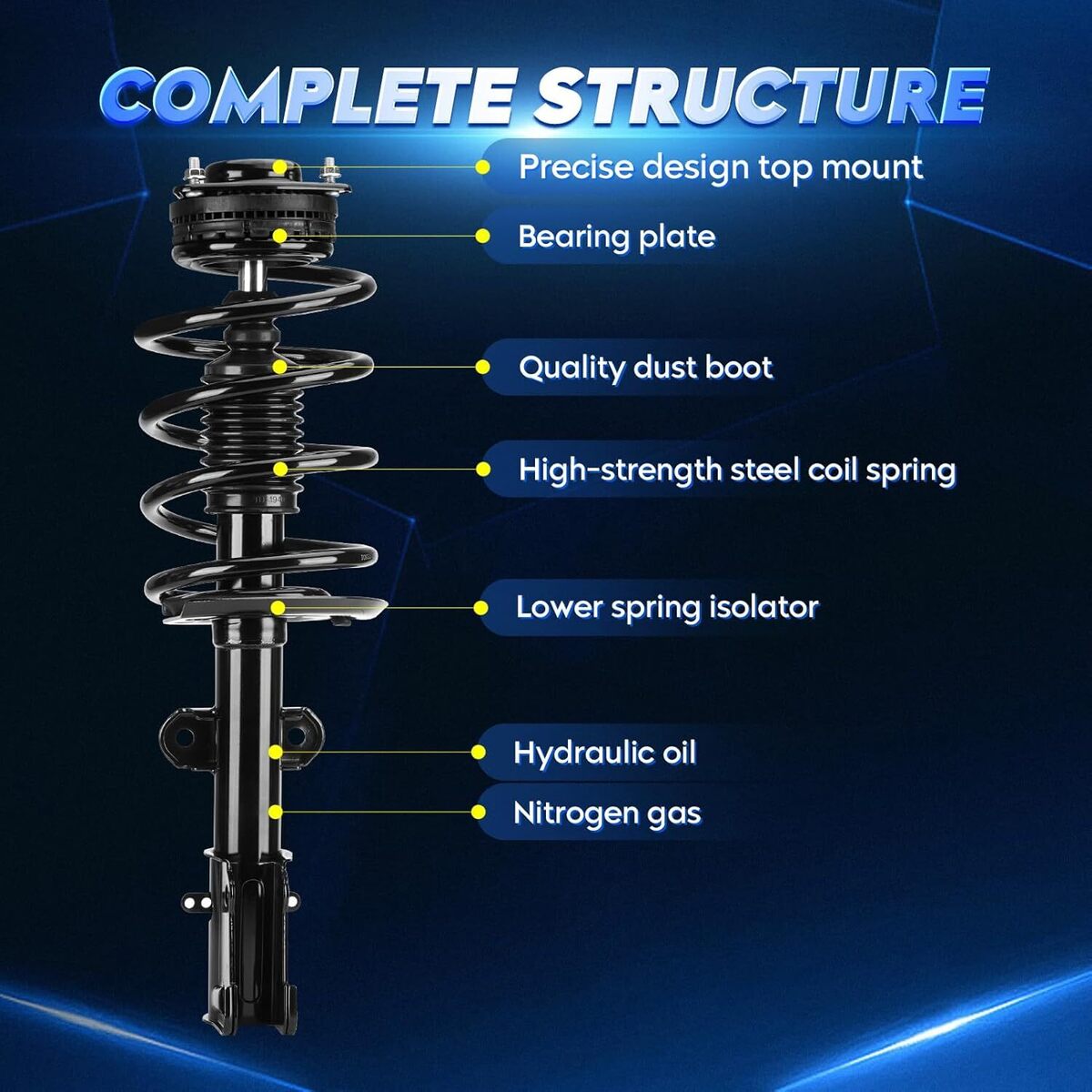 COMPLETE STRUCTURE

Precise design top mount

Bearing plate

Quality dust boot

High-strength steel coil spring

Lower spring isolator

Hydraulic oil

Nitrogen gas