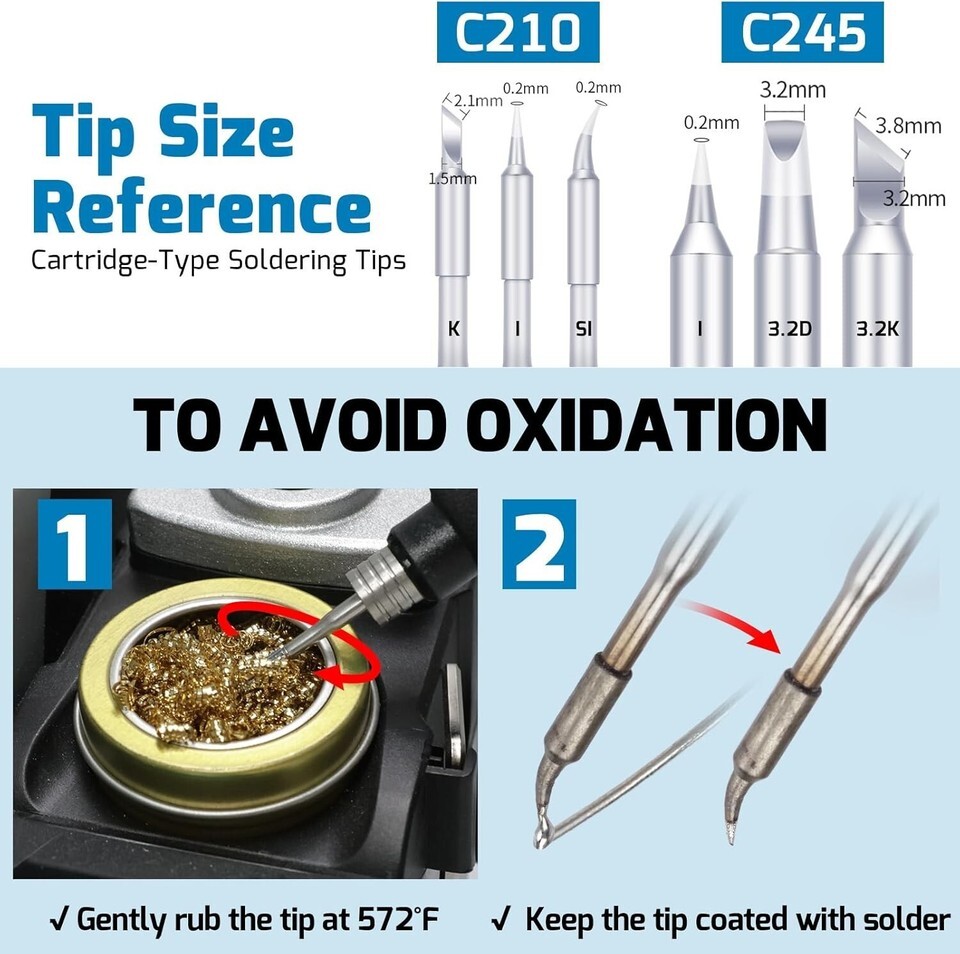 Tip Size Reference
Cartridge-Type Soldering Tips

C210
2.1mm
1.5mm
0.2mm
0.2mm
K
I
SI

C245
0.2mm
3.2mm
3.8mm
3.2mm
I
3.2D
3.2K

TO AVOID OXIDATION

1

2

✓ Gently rub the tip at 572°F

✓ Keep the tip coated with solder