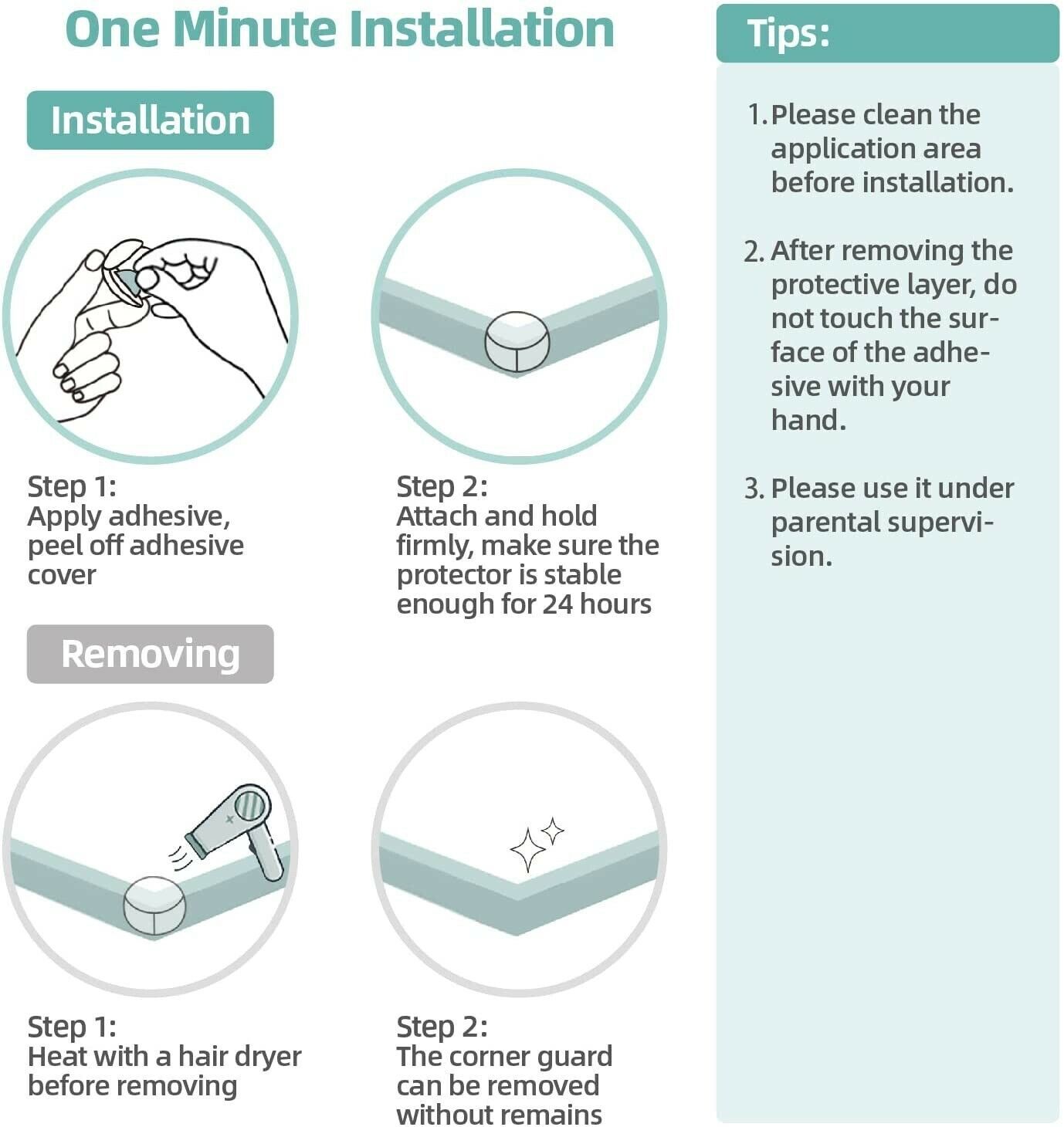 One Minute Installation

Installation

Step 1:
Apply adhesive, peel off adhesive cover

Step 2:
Attach and hold firmly, make sure the protector is stable enough for 24 hours

Removing

Step 1:
Heat with a hair dryer before removing

Step 2:
The corner guard can be removed without remains

Tips:

1. Please clean the application area before installation.

2. After removing the protective layer, do not touch the surface of the adhesive with your hand.

3. Please use it under parental supervision.