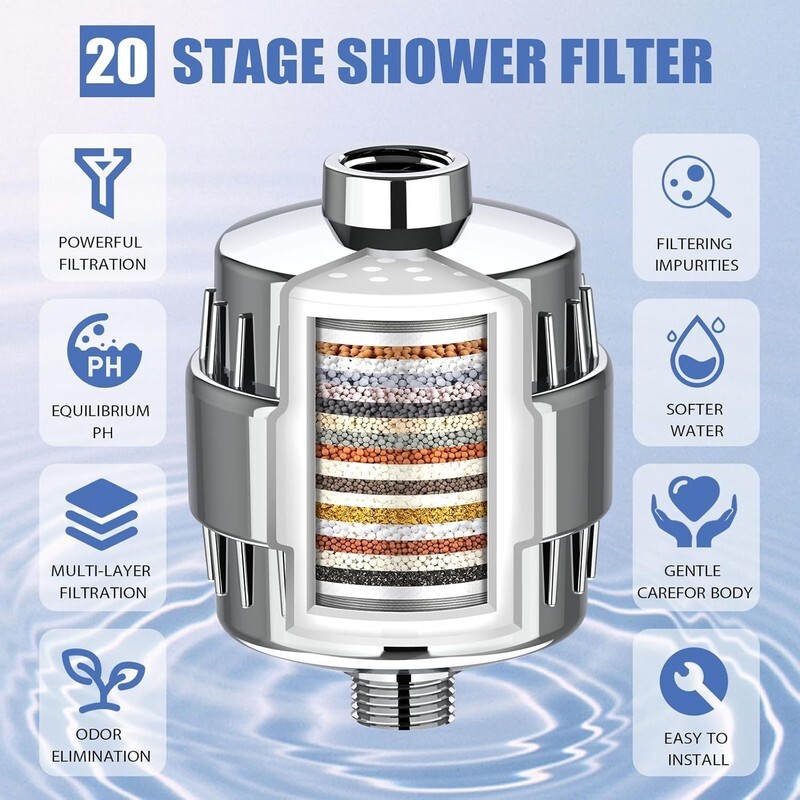 20 STAGE SHOWER FILTER

POWERFUL FILTRATION

PH

EQUILIBRIUM PH

MULTI-LAYER FILTRATION

ODOR ELIMINATION

FILTERING IMPURITIES

SOFTER WATER

GENTLE CAREFOR BODY

EASY TO INSTALL