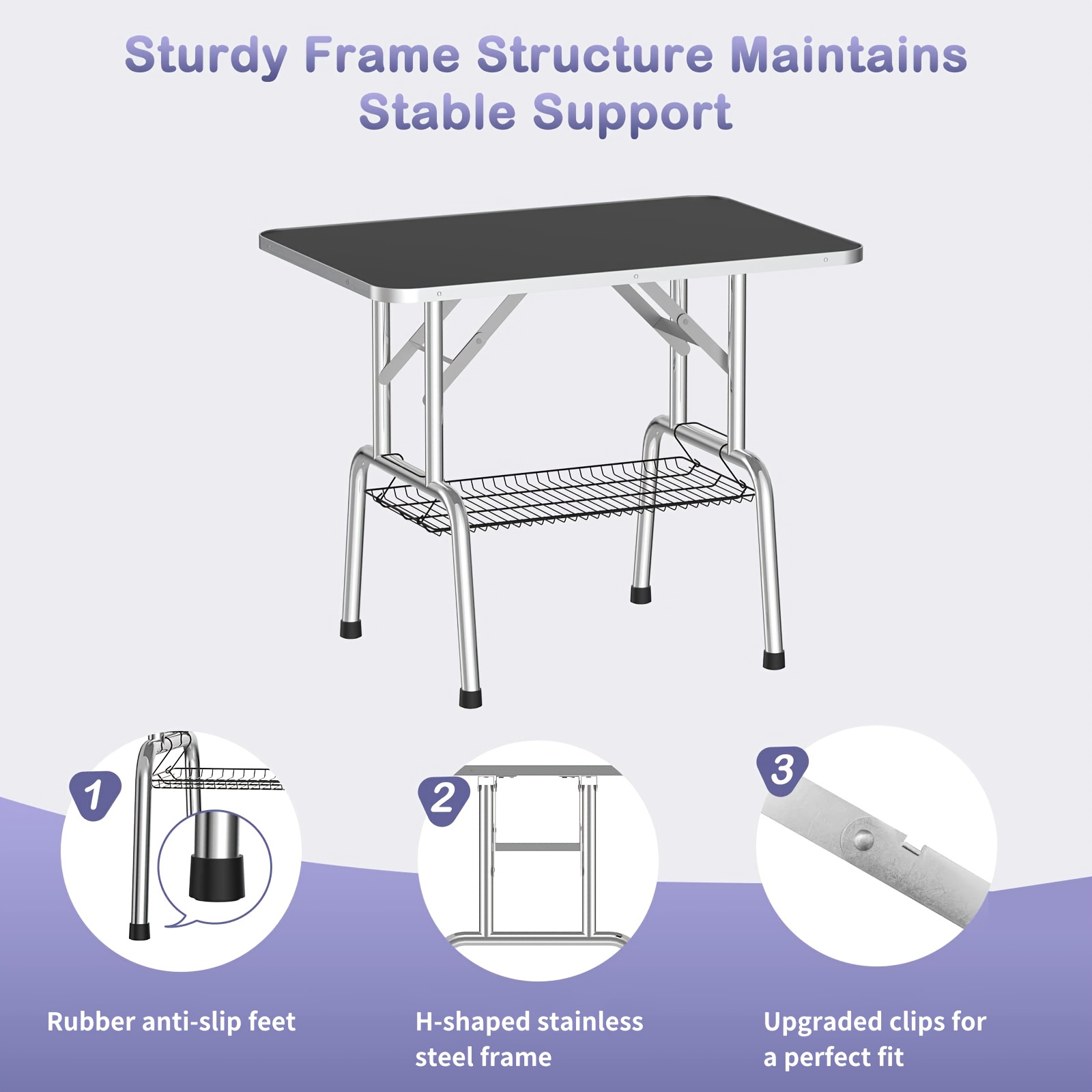 Sturdy Frame Structure Maintains Stable Support

1

Rubber anti-slip feet

2

H-shaped stainless steel frame

3

Upgraded clips for a perfect fit