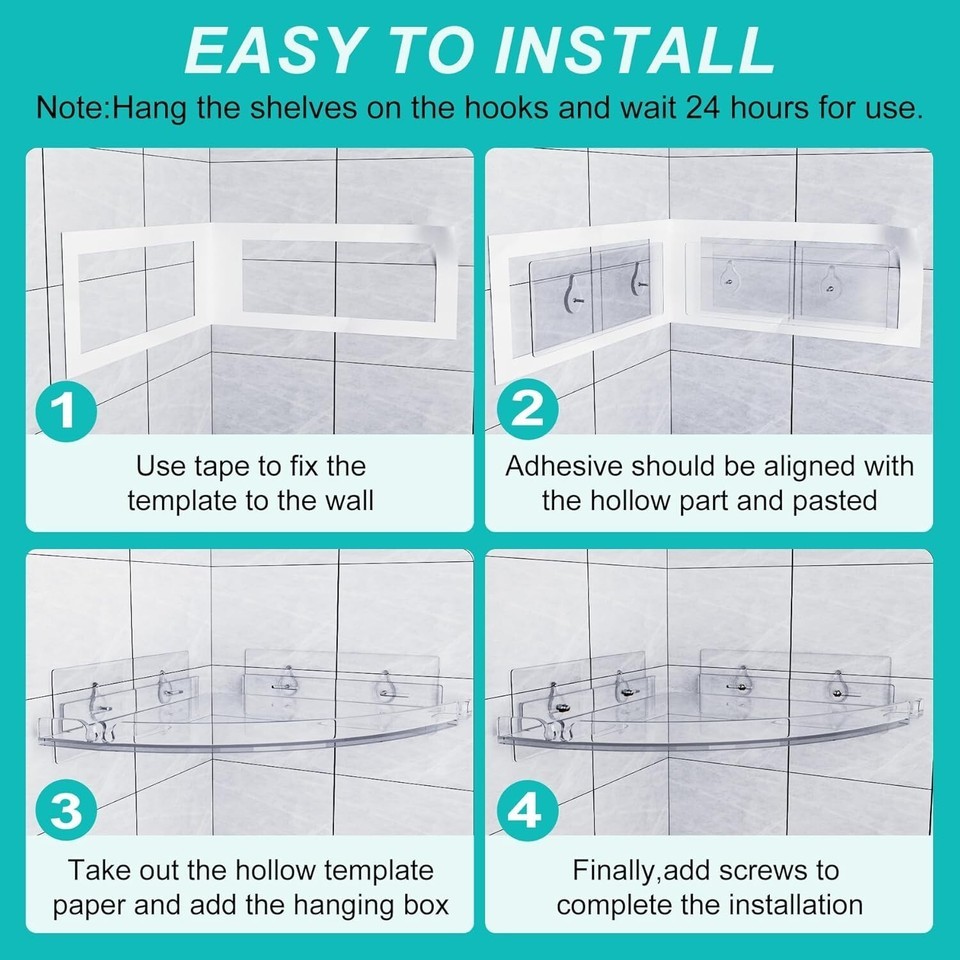 EASY TO INSTALL

Note:Hang the shelves on the hooks and wait 24 hours for use.

1

Use tape to fix the template to the wall

2

Adhesive should be aligned with the hollow part and pasted

3

Take out the hollow template paper and add the hanging box

4

Finally,add screws to complete the installation