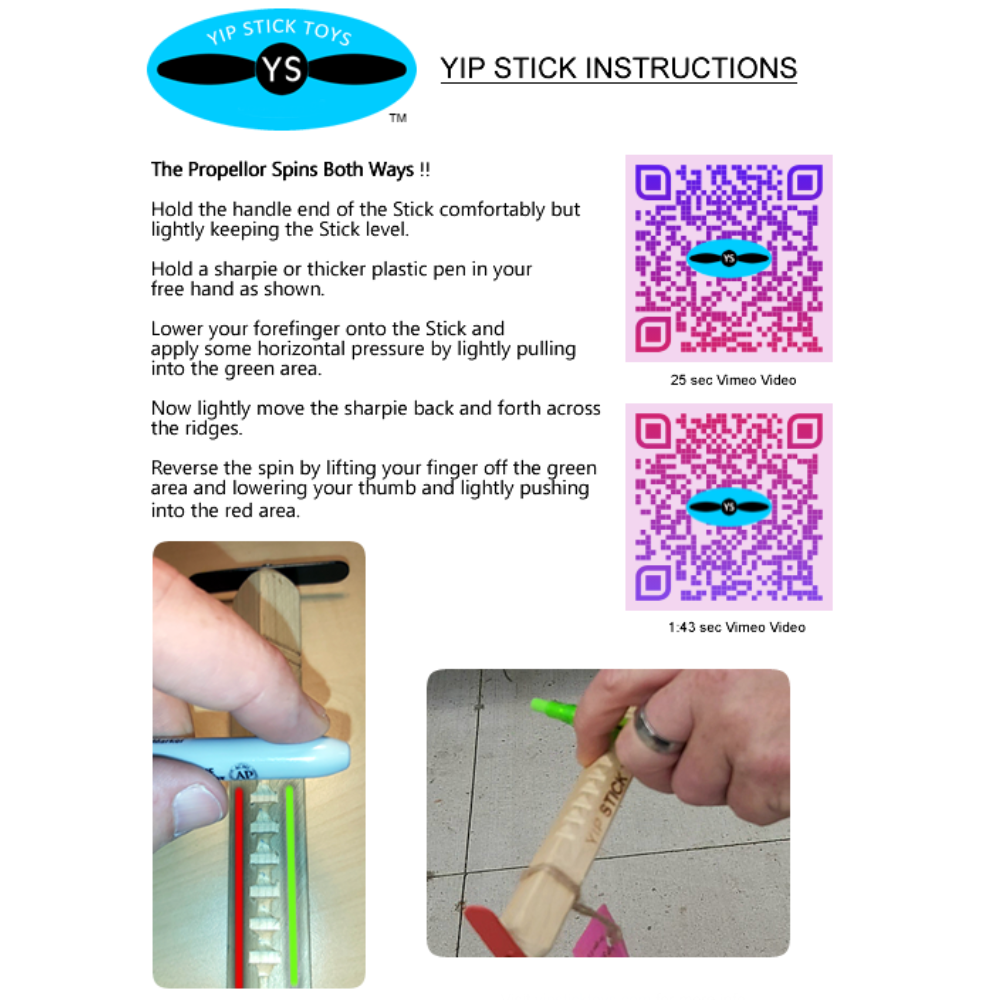 YIP STICK TOYS
YS
TM

YIP STICK INSTRUCTIONS

The Propellor Spins Both Ways !!

Hold the handle end of the Stick comfortably but lightly keeping the Stick level.

Hold a sharpie or thicker plastic pen in your free hand as shown.

Lower your forefinger onto the Stick and apply some horizontal pressure by lightly pulling into the green area.

Now lightly move the sharpie back and forth across the ridges.

Reverse the spin by lifting your finger off the green area and lowering your thumb and lightly pushing into the red area.

YS
25 sec Vimeo Video

YS
1:43 sec Vimeo Video

Marker
AP

YIP STICK