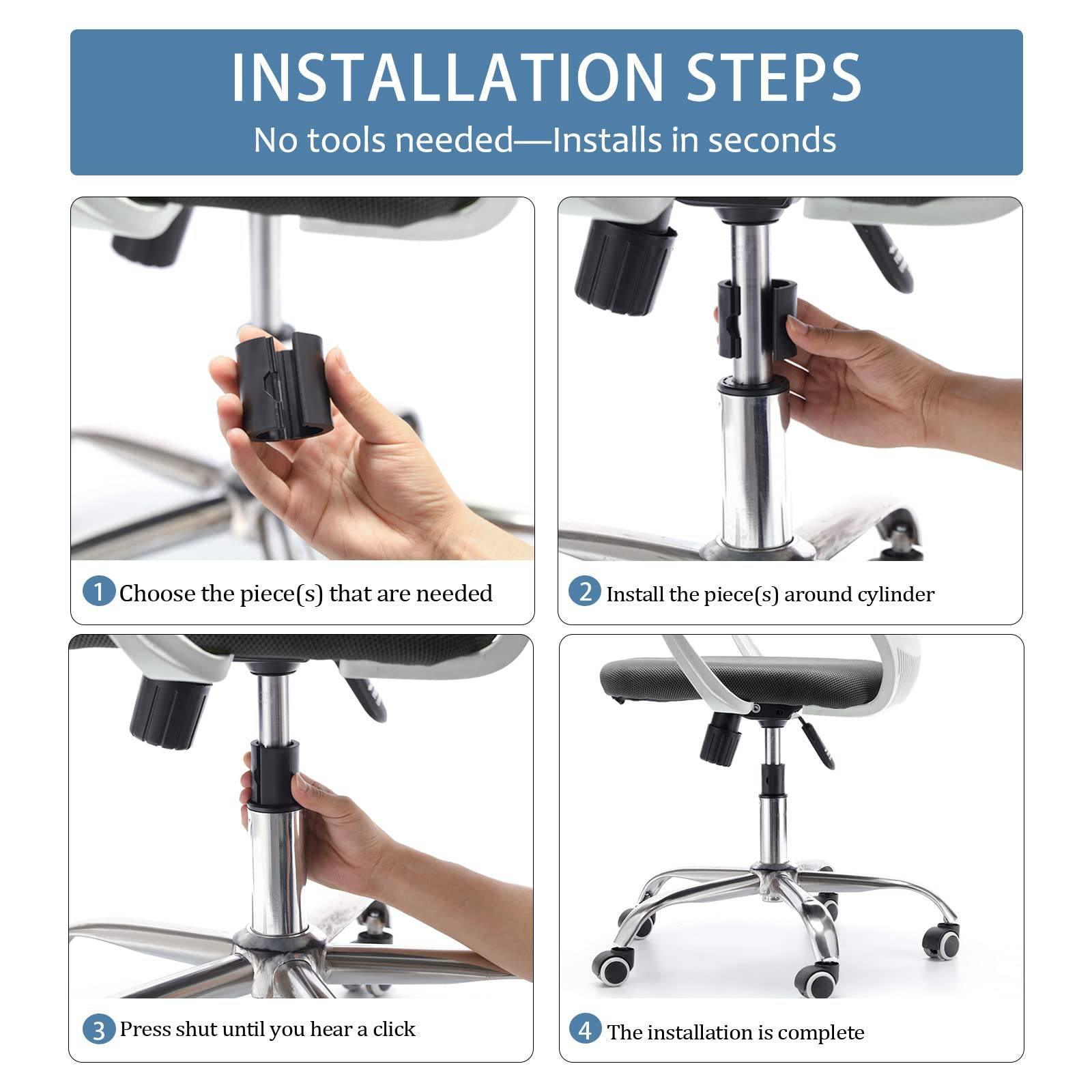 INSTALLATION STEPS

No tools needed—Installs in seconds

1 Choose the piece(s) that are needed

2 Install the piece(s) around cylinder

3 Press shut until you hear a click

4 The installation is complete