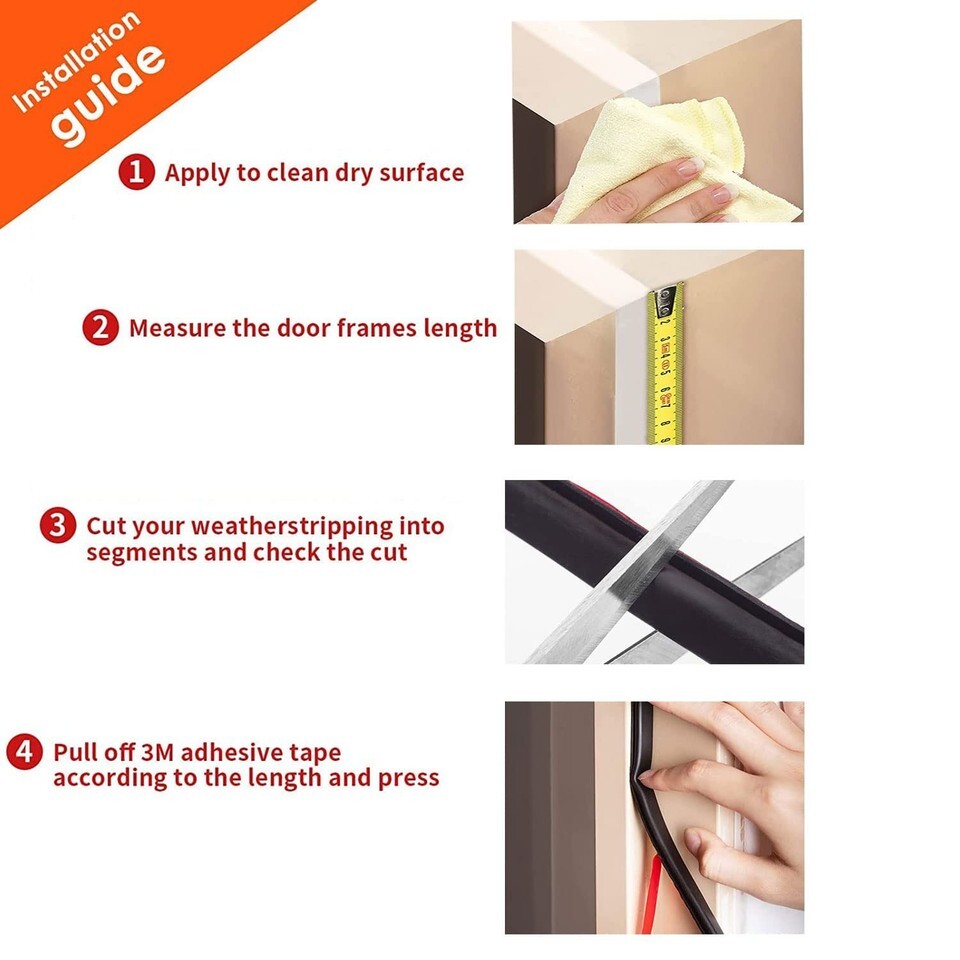 Installation guide

1 Apply to clean dry surface

2 Measure the door frames length

3 Cut your weatherstripping into segments and check the cut

4 Pull off 3M adhesive tape according to the length and press