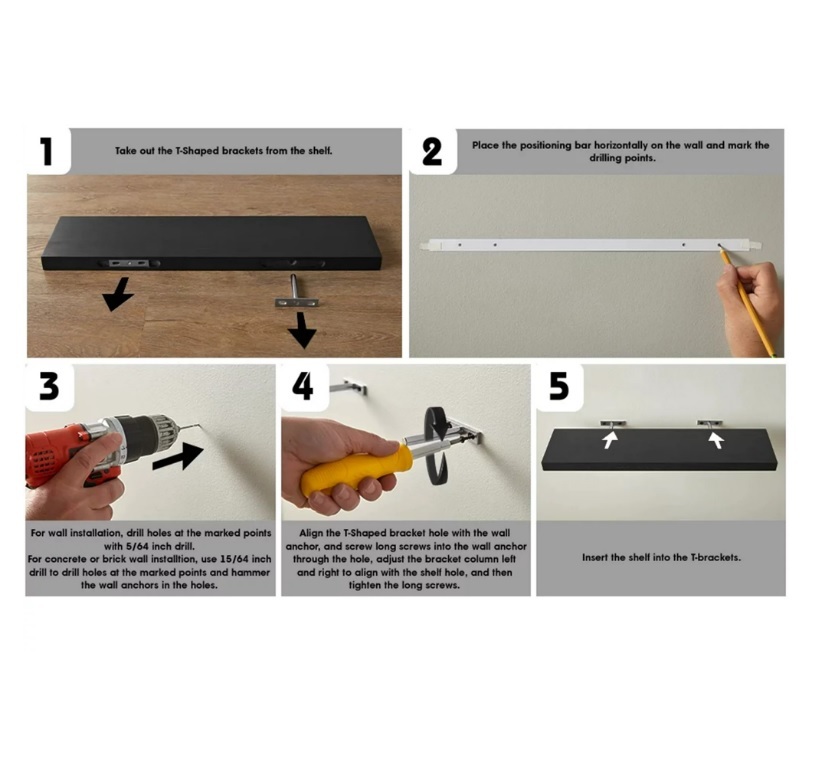 1

Take out the T-Shaped brackets from the shelf.

2

Place the positioning bar horizontally on the wall and mark the drilling points.

3

For wall installation, drill holes at the marked points with 5/64 inch drill.
For concrete or brick wall installtion, use 15/64 inch drill to drill holes at the marked points and hammer the wall anchors in the holes.

4

Align the T-Shaped bracket hole with the wall anchor, and screw long screws into the wall anchor through the hole, adjust the bracket column left and right to align with the shelf hole, and then tighten the long screws.

5

Insert the shelf into the T-brackets.