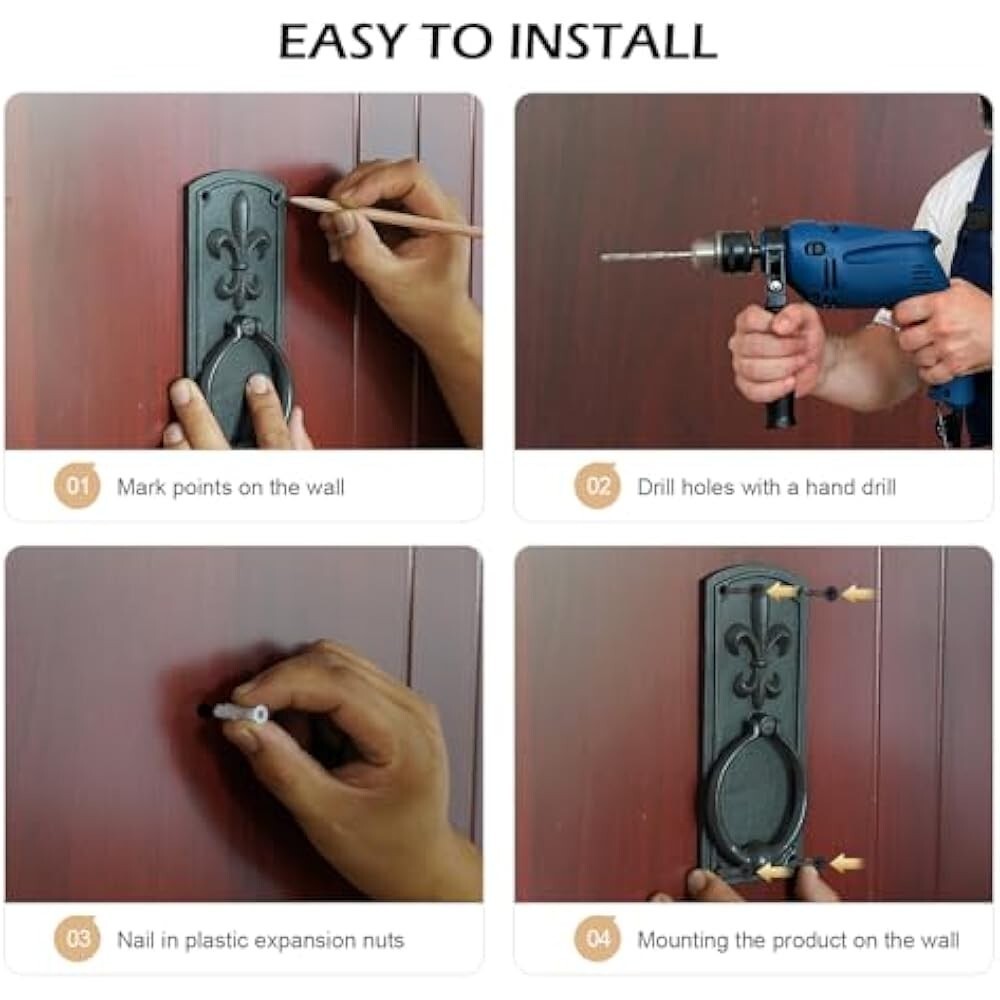 EASY TO INSTALL

01 Mark points on the wall

02 Drill holes with a hand drill

03 Nail in plastic expansion nuts

04 Mounting the product on the wall