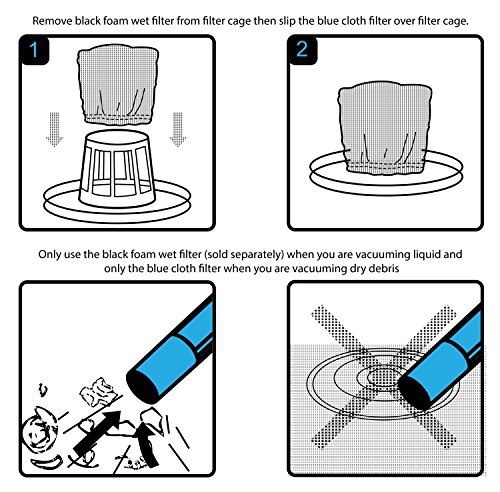 Remove black foam wet filter from filter cage then slip the blue cloth filter over filter cage.

1

2

Only use the black foam wet filter (sold separately) when you are vacuuming liquid and only the blue cloth filter when you are vacuuming dry debris