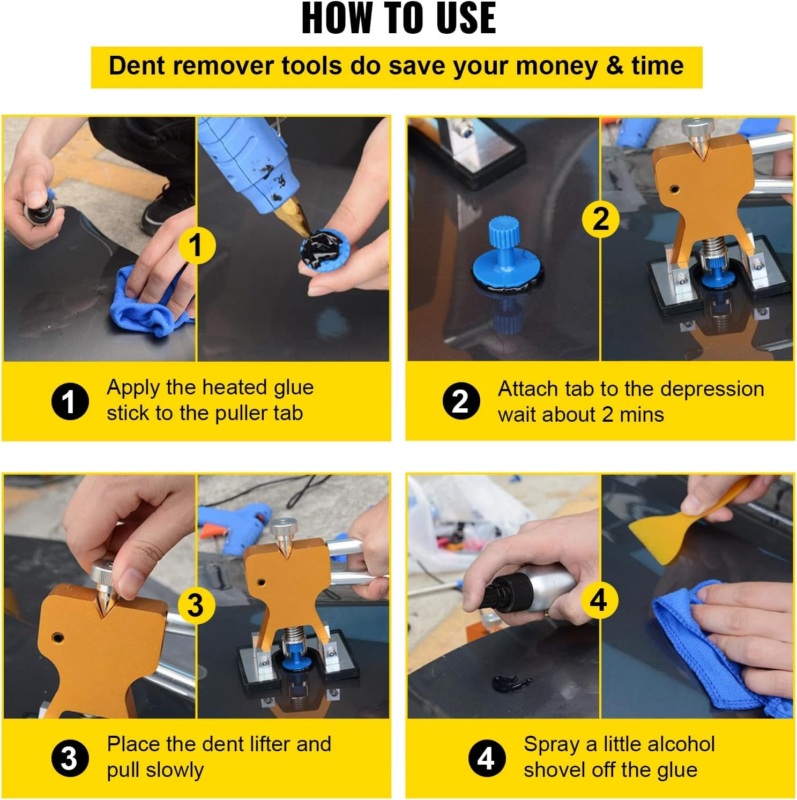 HOW TO USE

Dent remover tools do save your money & time

1

1 Apply the heated glue stick to the puller tab

2

2 Attach tab to the depression wait about 2 mins

3

3 Place the dent lifter and pull slowly

4

4 Spray a little alcohol shovel off the glue