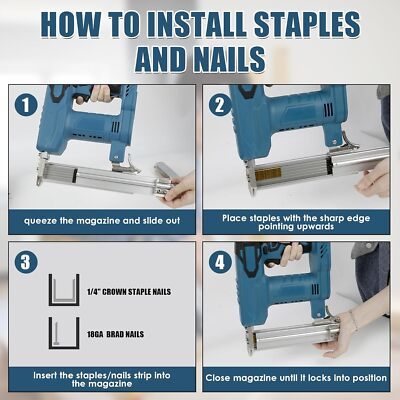 HOW TO INSTALL STAPLES AND NAILS

1

queeze the magazine and slide out

2

Place staples with the sharp edge pointing upwards

3

1/4" CROWN STAPLE NAILS

18GA BRAD NAILS

Insert the staples/nails strip into the magazine

4

Close magazine until it locks into position