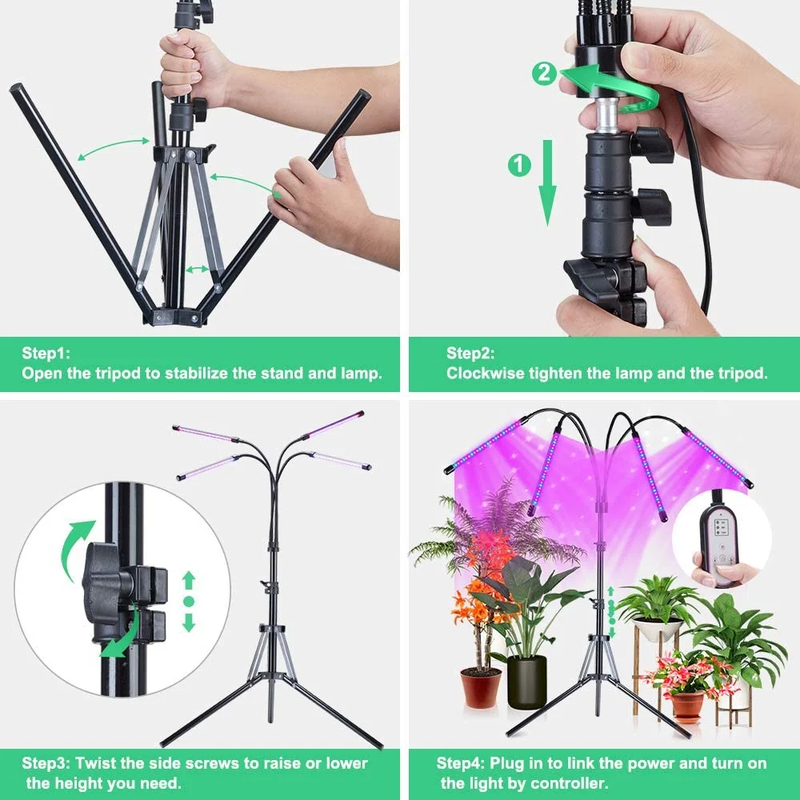 Step1:
Open the tripod to stabilize the stand and lamp.

2

1

Step2:
Clockwise tighten the lamp and the tripod.

Step3: Twist the side screws to raise or lower the height you need.

Step4: Plug in to link the power and turn on the light by controller.