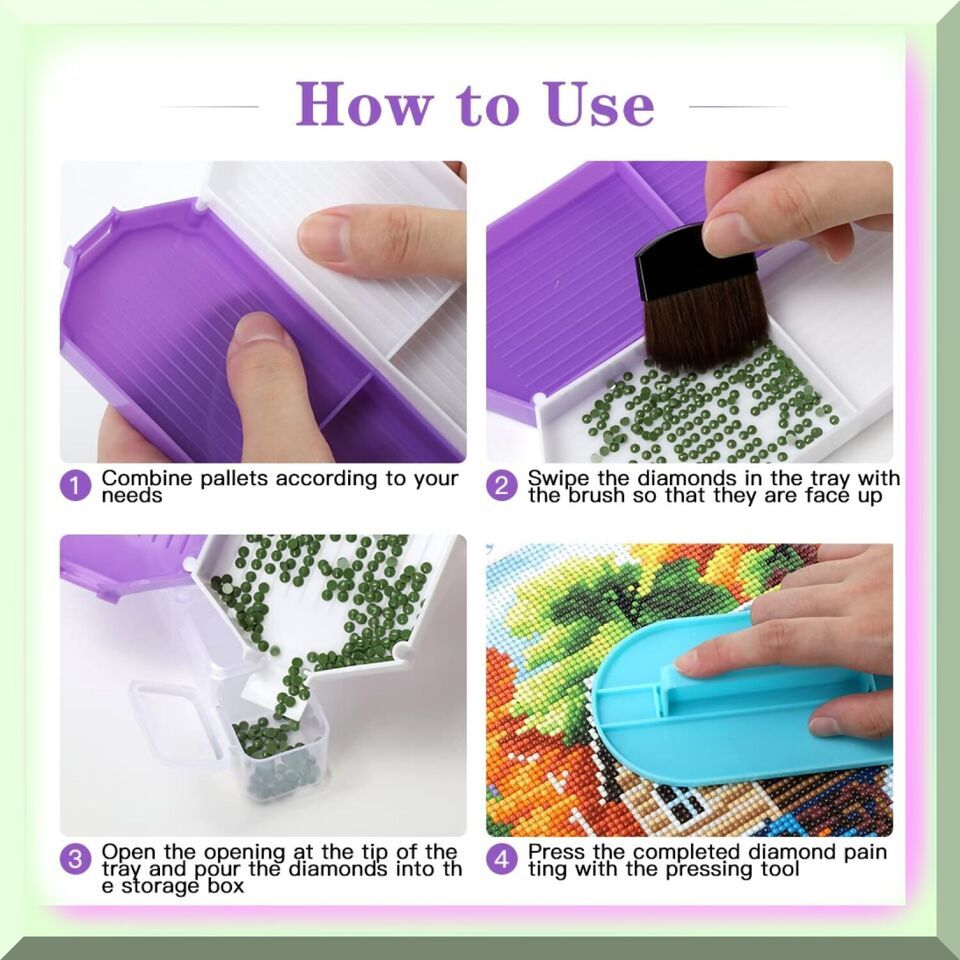 How to Use

1 Combine pallets according to your needs

2 Swipe the diamonds in the tray with the brush so that they are face up

3 Open the opening at the tip of the tray and pour the diamonds into th e storage box

4 Press the completed diamond pain ting with the pressing tool