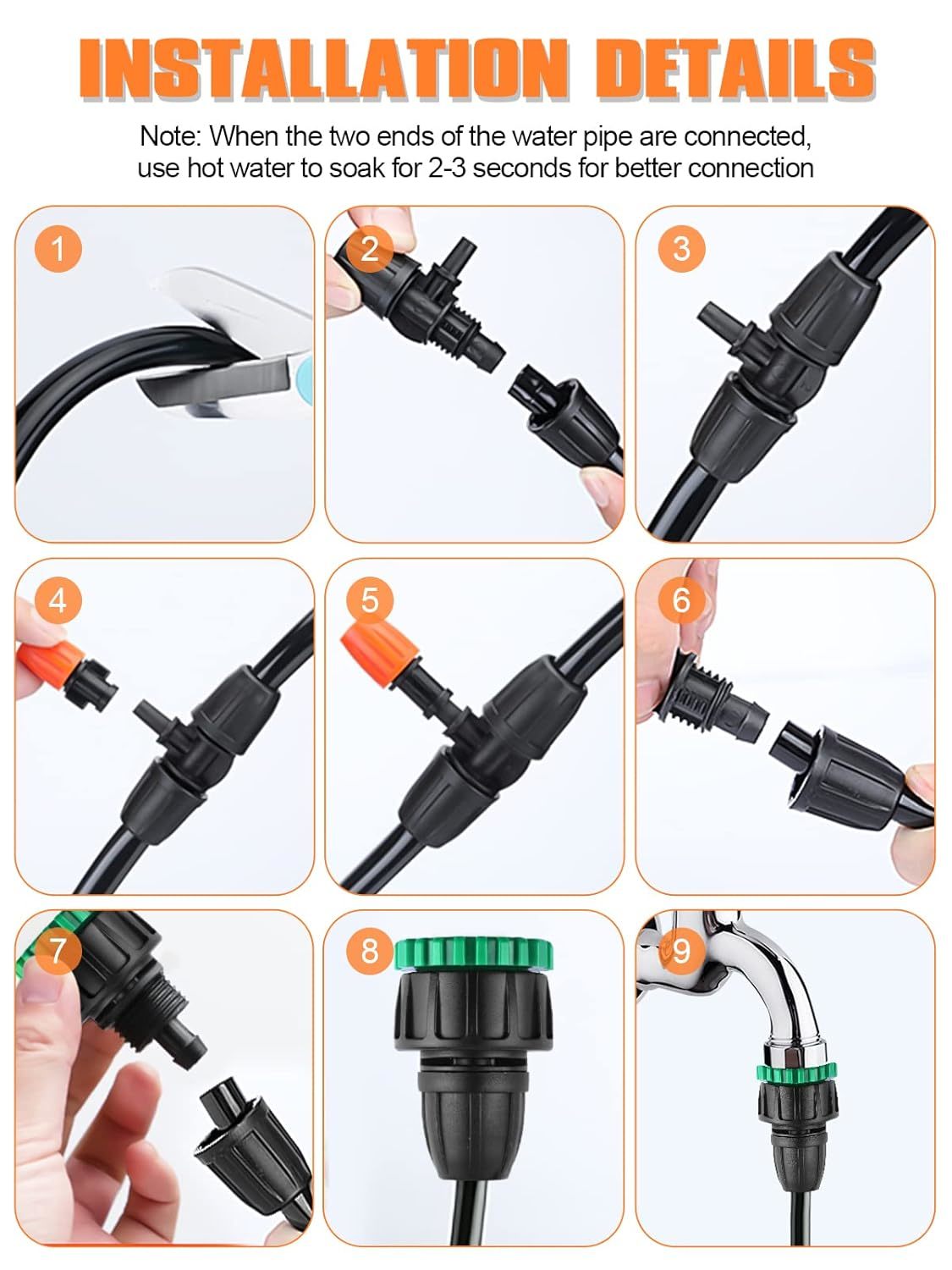 INSTALLATION DETAILS

Note: When the two ends of the water pipe are connected, use hot water to soak for 2-3 seconds for better connection

1

2

3

4

5

6

7

8

9