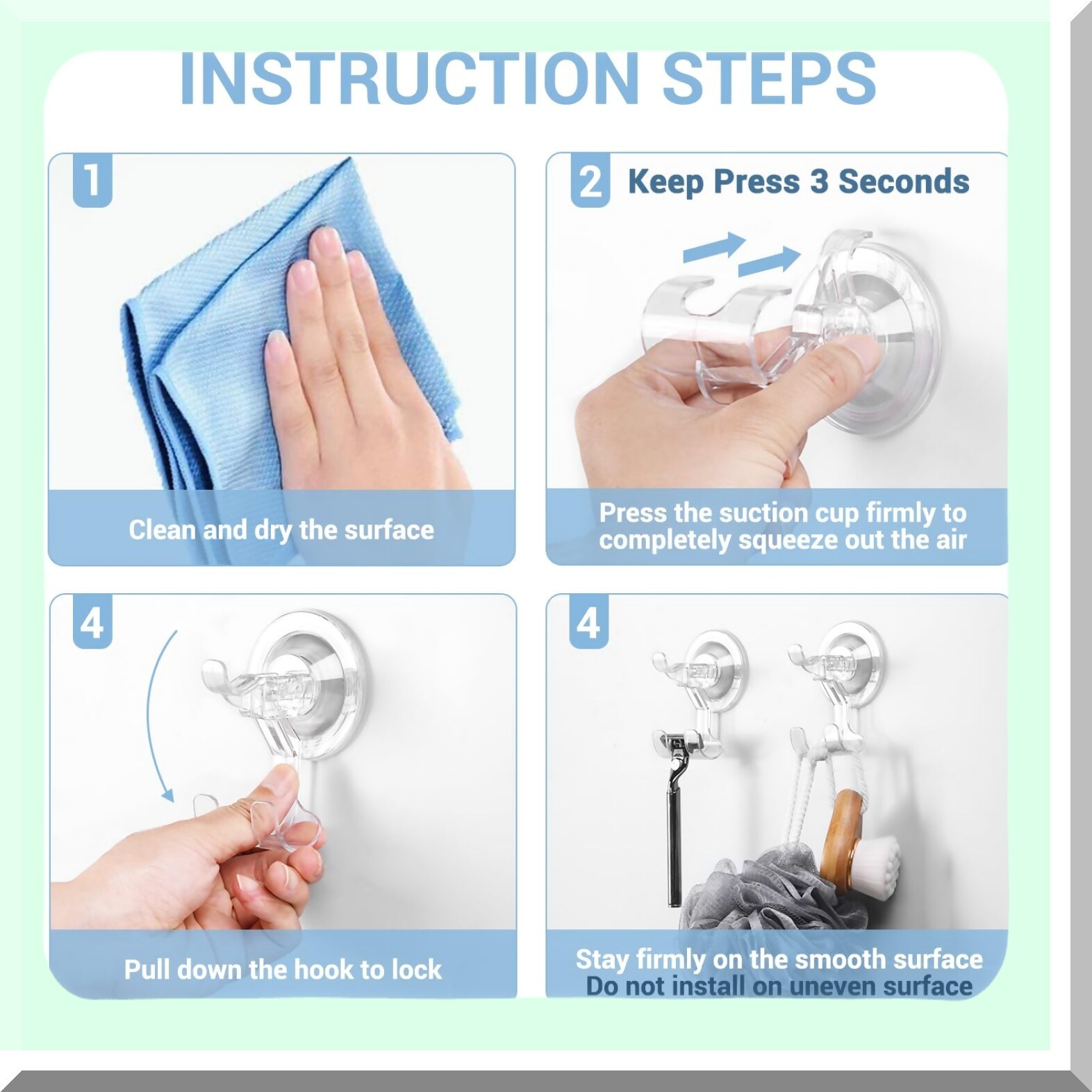 INSTRUCTION STEPS

1

Clean and dry the surface

2 Keep Press 3 Seconds

Press the suction cup firmly to completely squeeze out the air

4

Pull down the hook to lock

4

Stay firmly on the smooth surface
Do not install on uneven surface