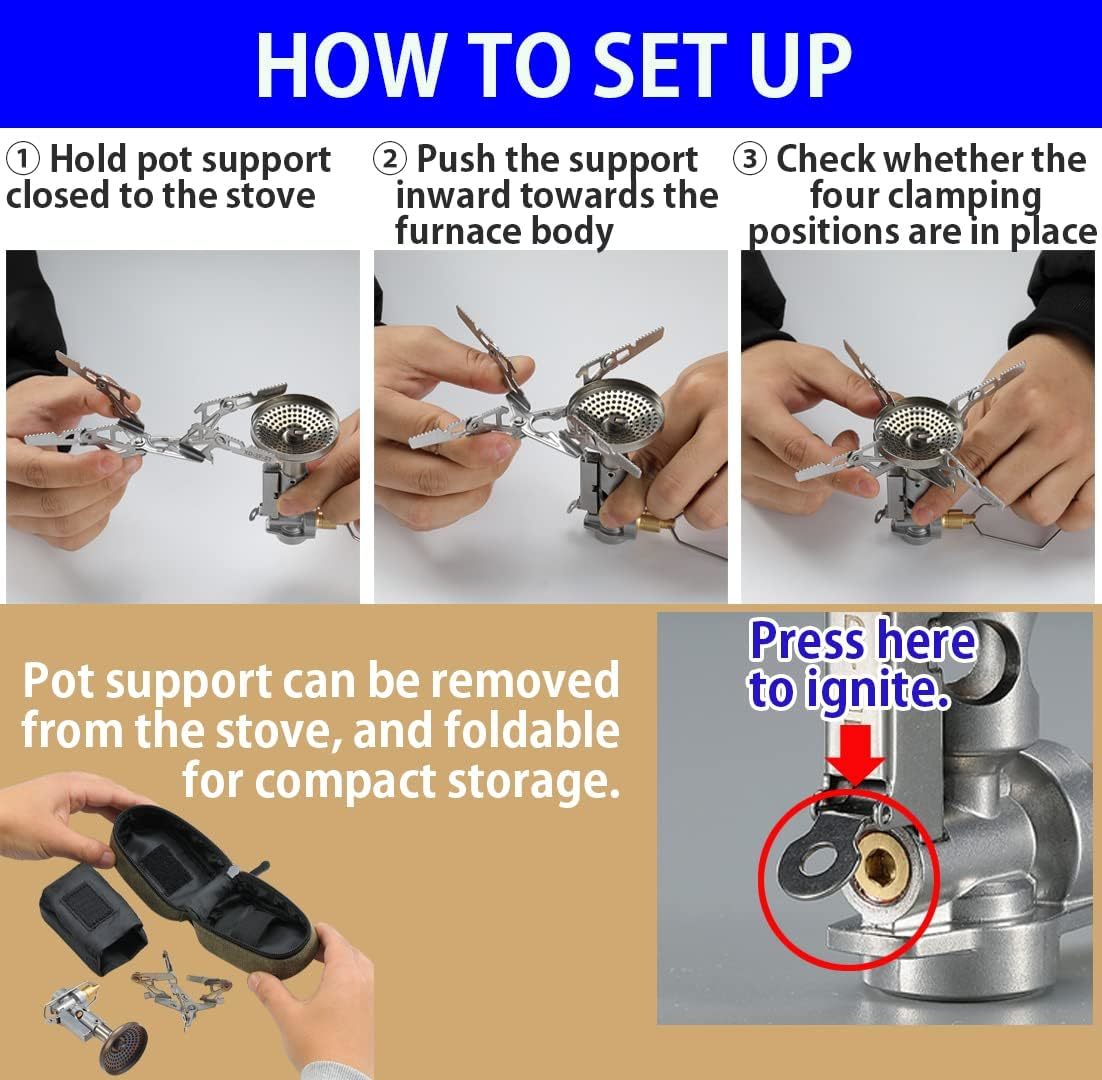 HOW TO SET UP

① Hold pot support closed to the stove

② Push the support inward towards the furnace body

③ Check whether the four clamping positions are in place

Pot support can be removed from the stove, and foldable for compact storage.

Press here to ignite.