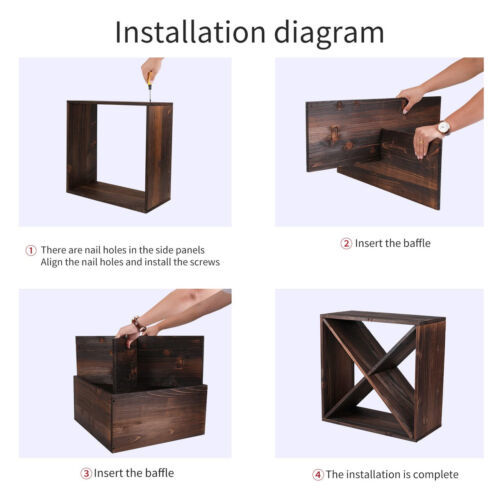 Installation diagram

① There are nail holes in the side panels
Align the nail holes and install the screws

② Insert the baffle

③ Insert the baffle

④ The installation is complete