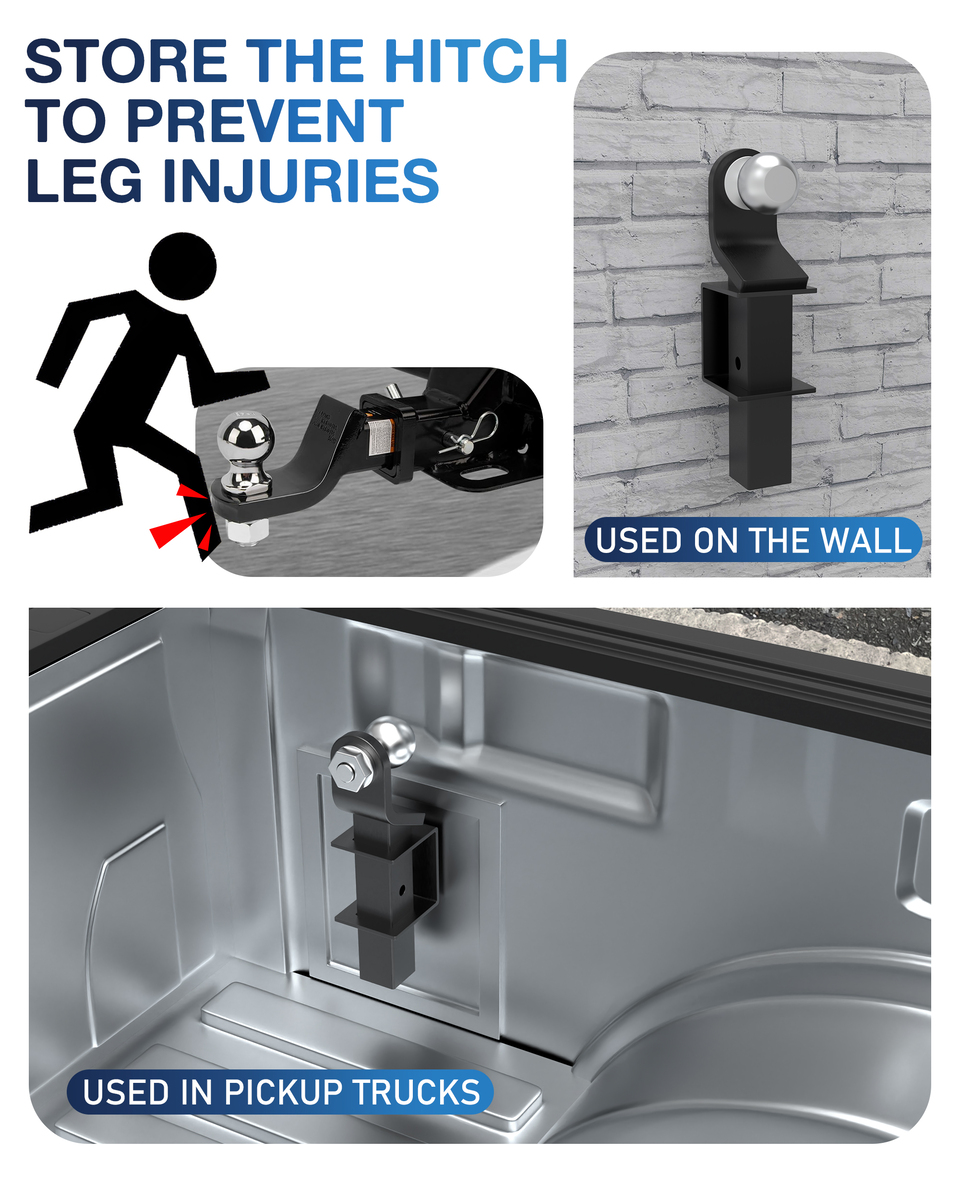 STORE THE HITCH TO PREVENT LEG INJURIES

USED ON THE WALL

USED IN PICKUP TRUCKS