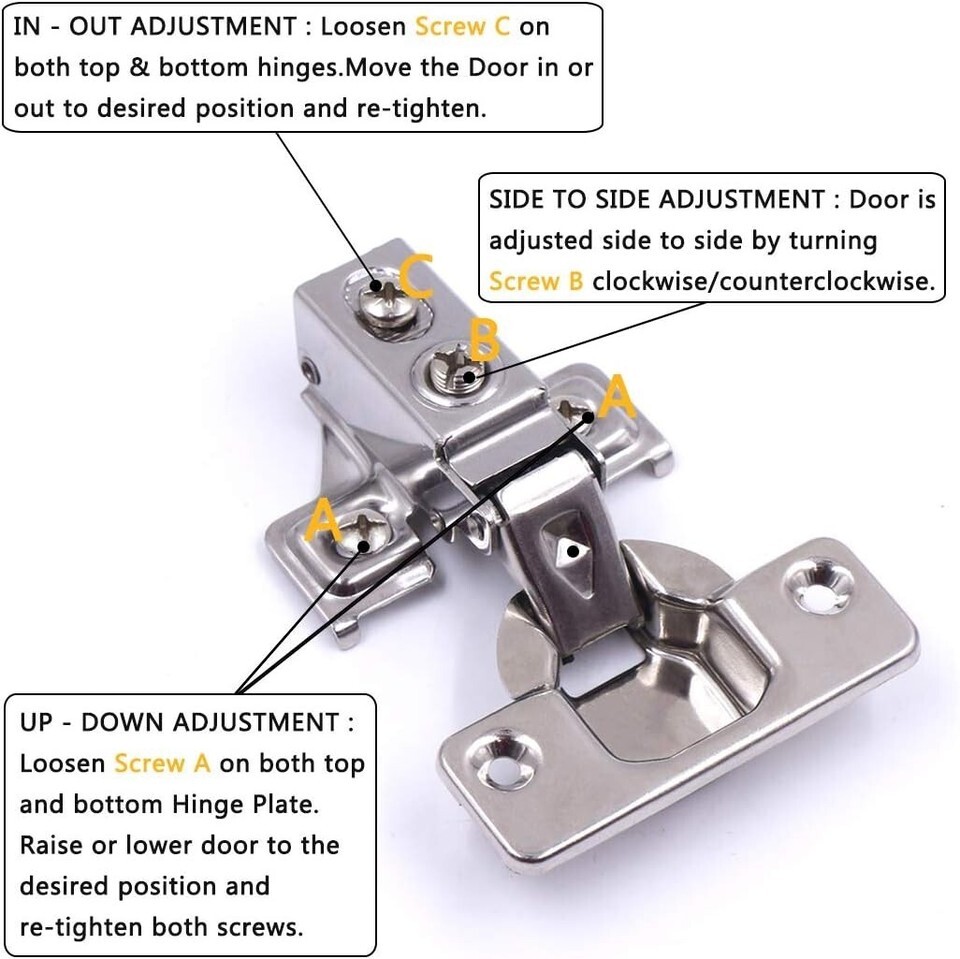 IN - OUT ADJUSTMENT : Loosen Screw C on both top & bottom hinges.Move the Door in or out to desired position and re-tighten.

SIDE TO SIDE ADJUSTMENT : Door is adjusted side to side by turning Screw B clockwise/counterclockwise.

C

B

A

A

UP - DOWN ADJUSTMENT : Loosen Screw A on both top and bottom Hinge Plate. Raise or lower door to the desired position and re-tighten both screws.