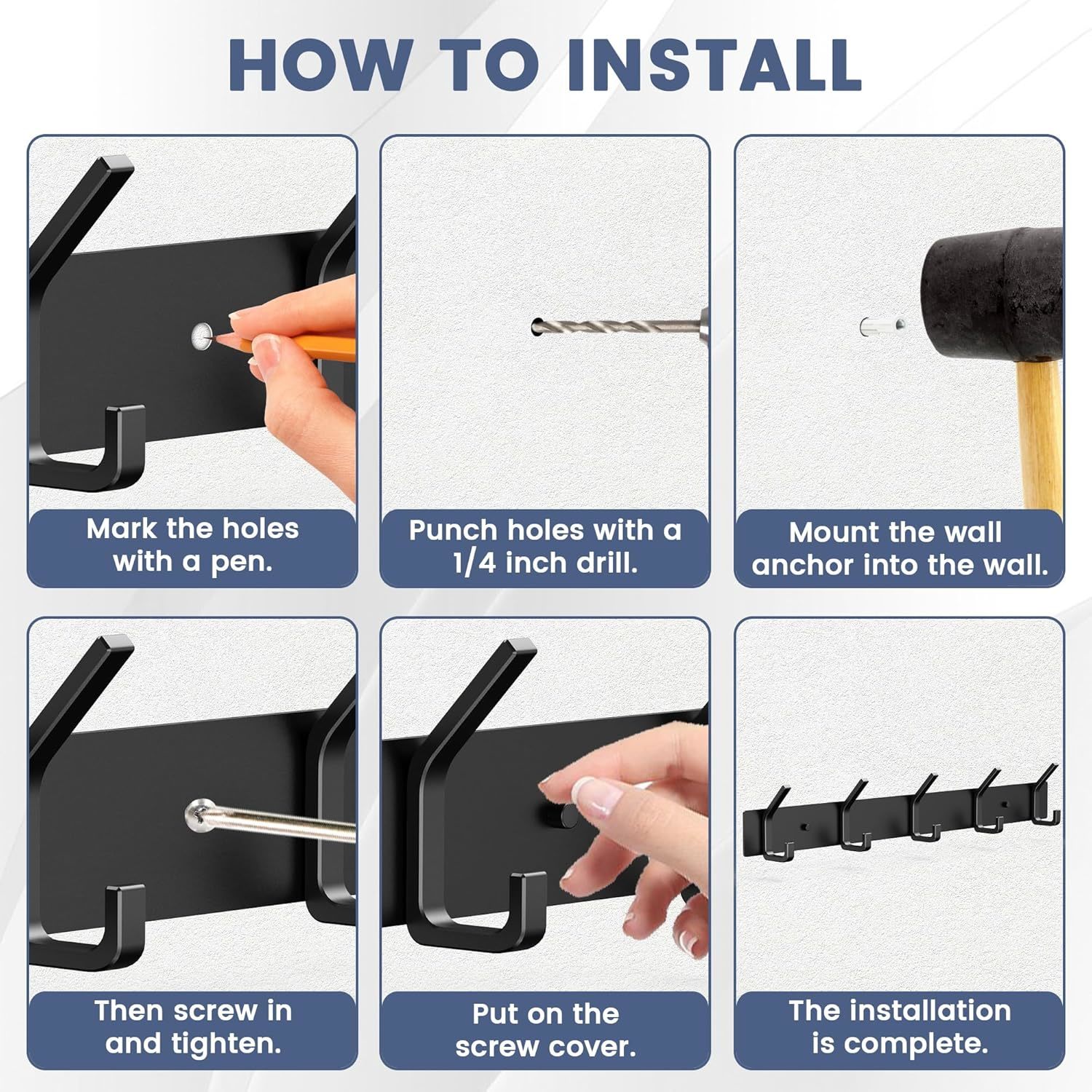 HOW TO INSTALL

Mark the holes with a pen.

Punch holes with a 1/4 inch drill.

Mount the wall anchor into the wall.

Then screw in and tighten.

Put on the screw cover.

The installation is complete.