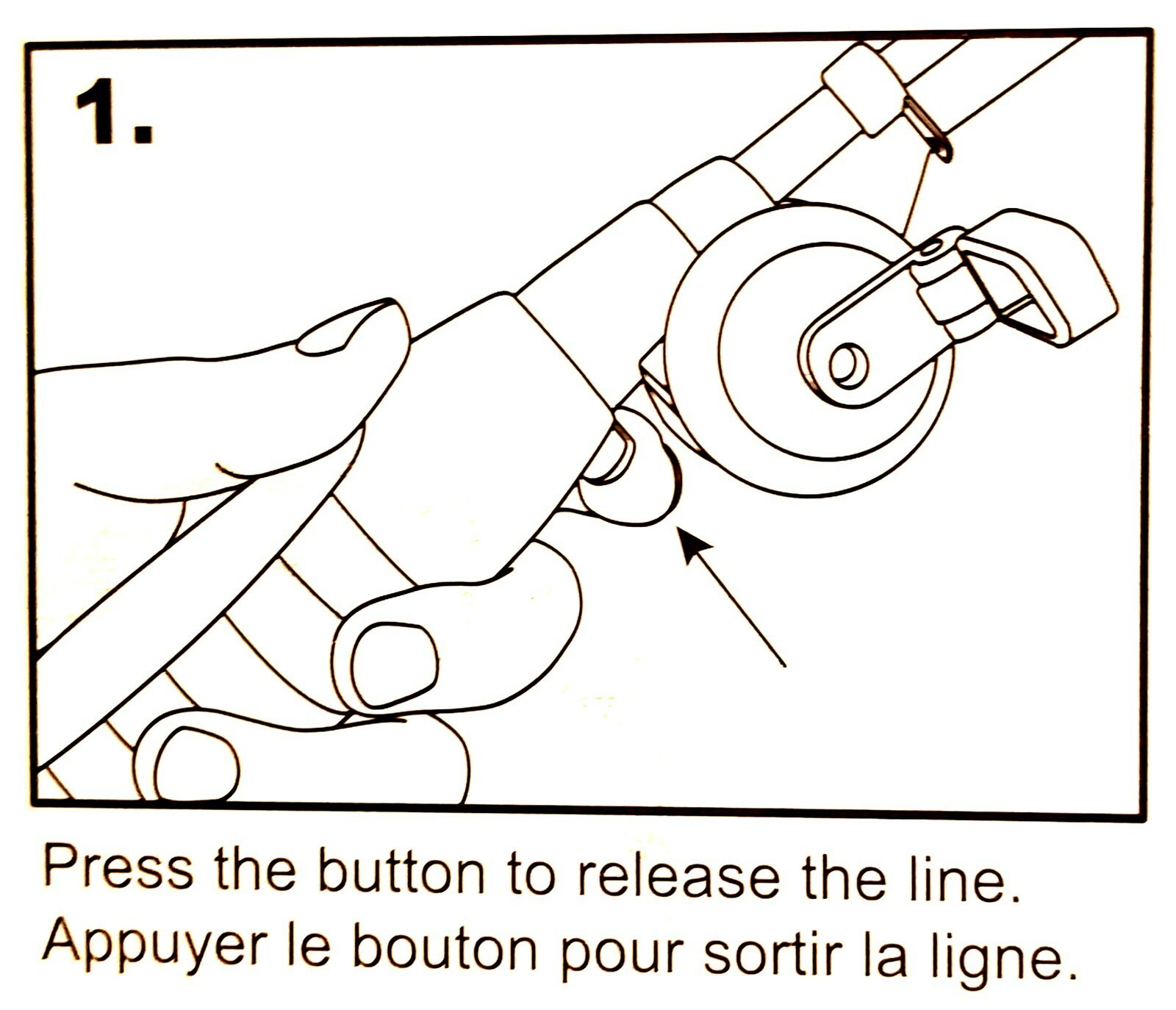 1.

Press the button to release the line.
Appuyer le bouton pour sortir la ligne.