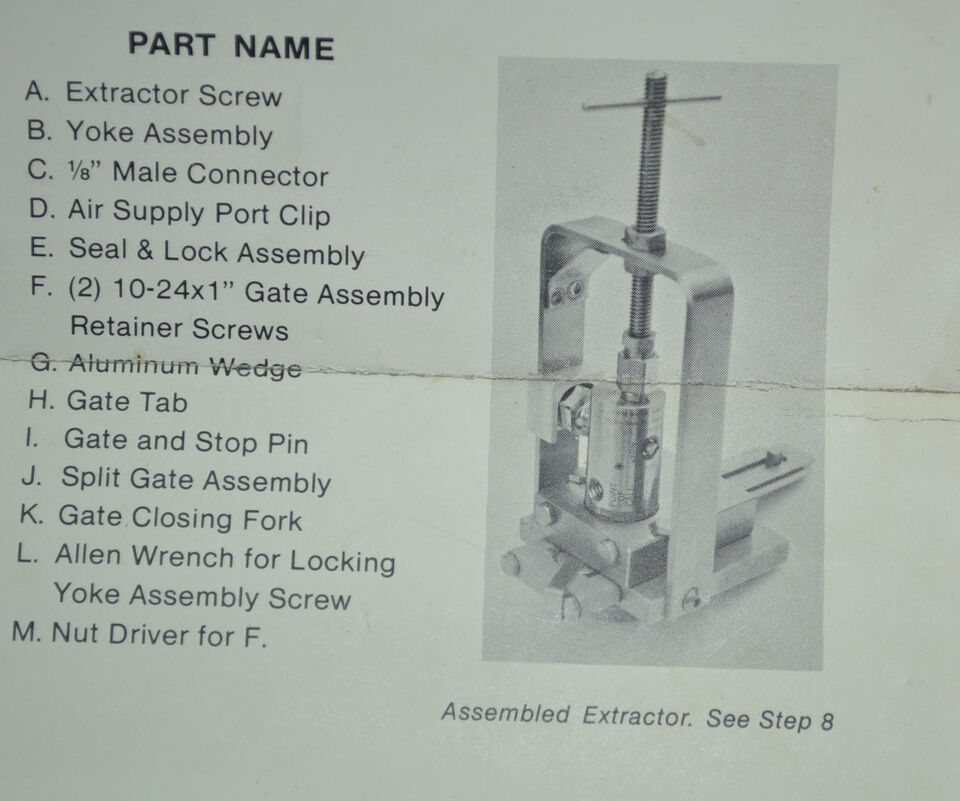 PART NAME

A. Extractor Screw
B. Yoke Assembly
C. ⅛" Male Connector
D. Air Supply Port Clip
E. Seal & Lock Assembly
F. (2) 10-24x1" Gate Assembly Retainer Screws
G. Aluminum Wedge
H. Gate Tab
I. Gate and Stop Pin
J. Split Gate Assembly
K. Gate Closing Fork
L. Allen Wrench for Locking Yoke Assembly Screw
M. Nut Driver for F.

Assembled Extractor. See Step 8