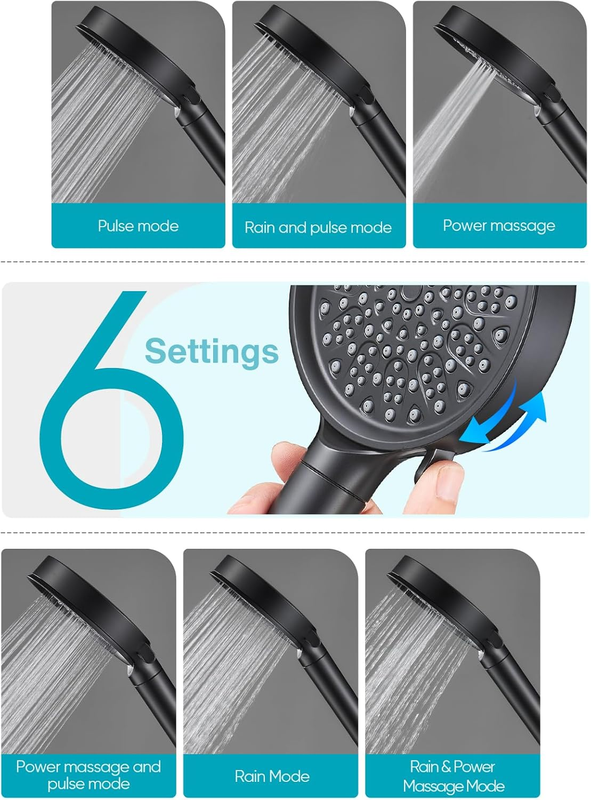 Pulse mode

Rain and pulse mode

Power massage

6 Settings

Power massage and pulse mode

Rain Mode

Rain & Power Massage Mode