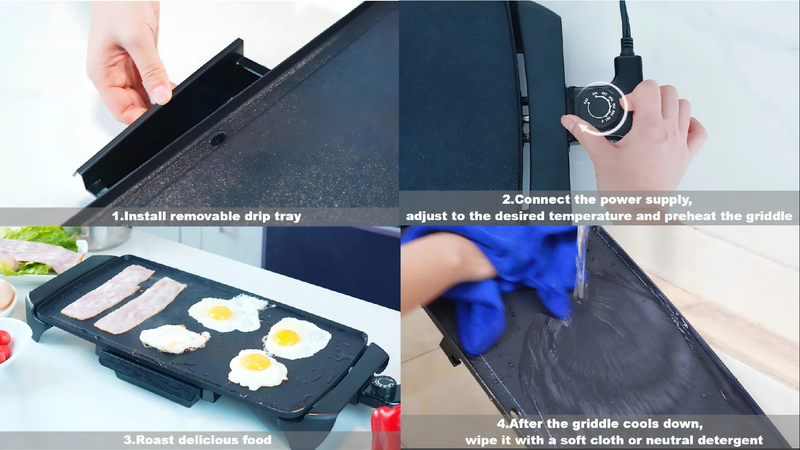 1.Install removable drip tray

2.Connect the power supply, adjust to the desired temperature and preheat the griddle

3.Roast delicious food

4.After the griddle cools down, wipe it with a soft cloth or neutral detergent