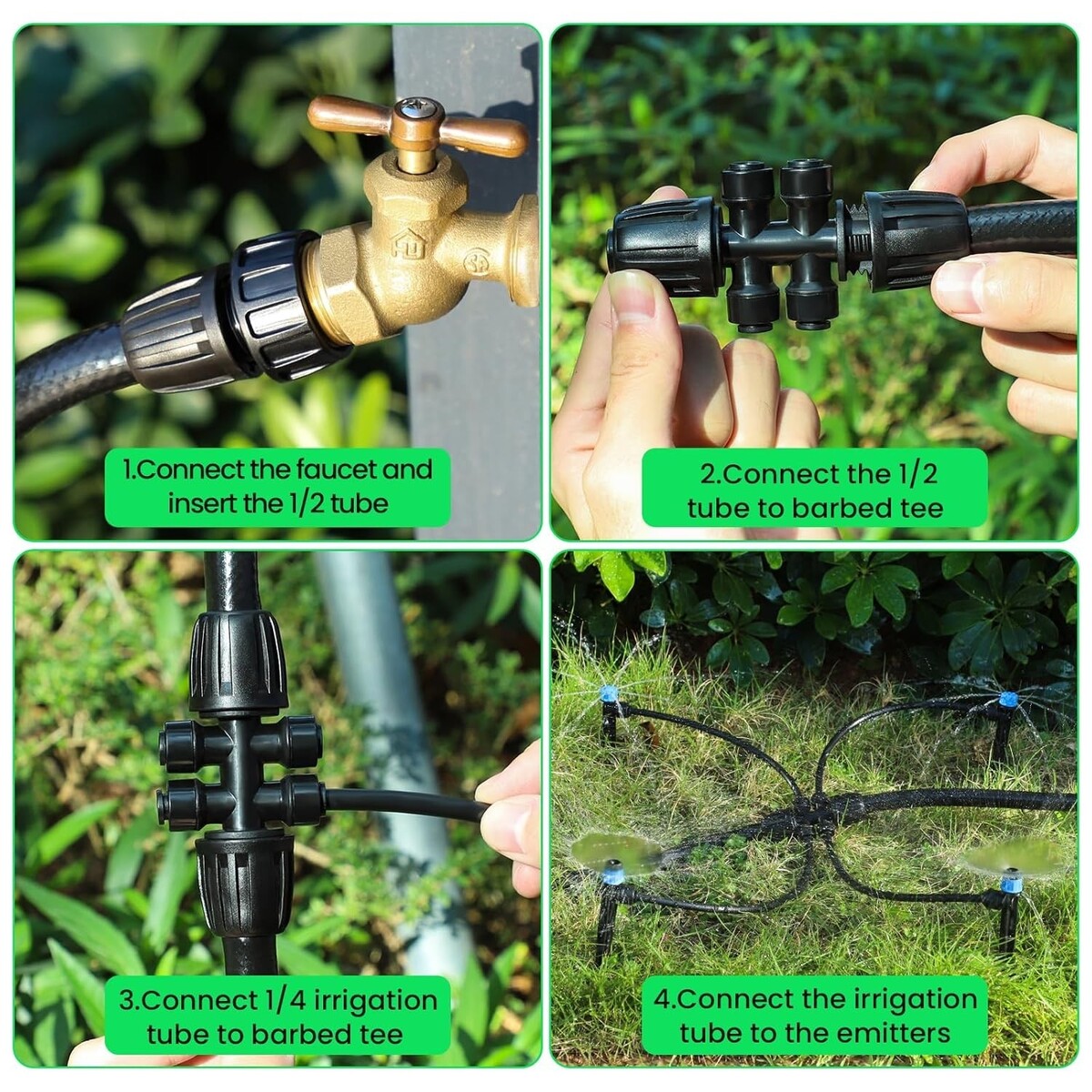 1.Connect the faucet and insert the 1/2 tube

2.Connect the 1/2 tube to barbed tee

3.Connect 1/4 irrigation tube to barbed tee

4.Connect the irrigation tube to the emitters