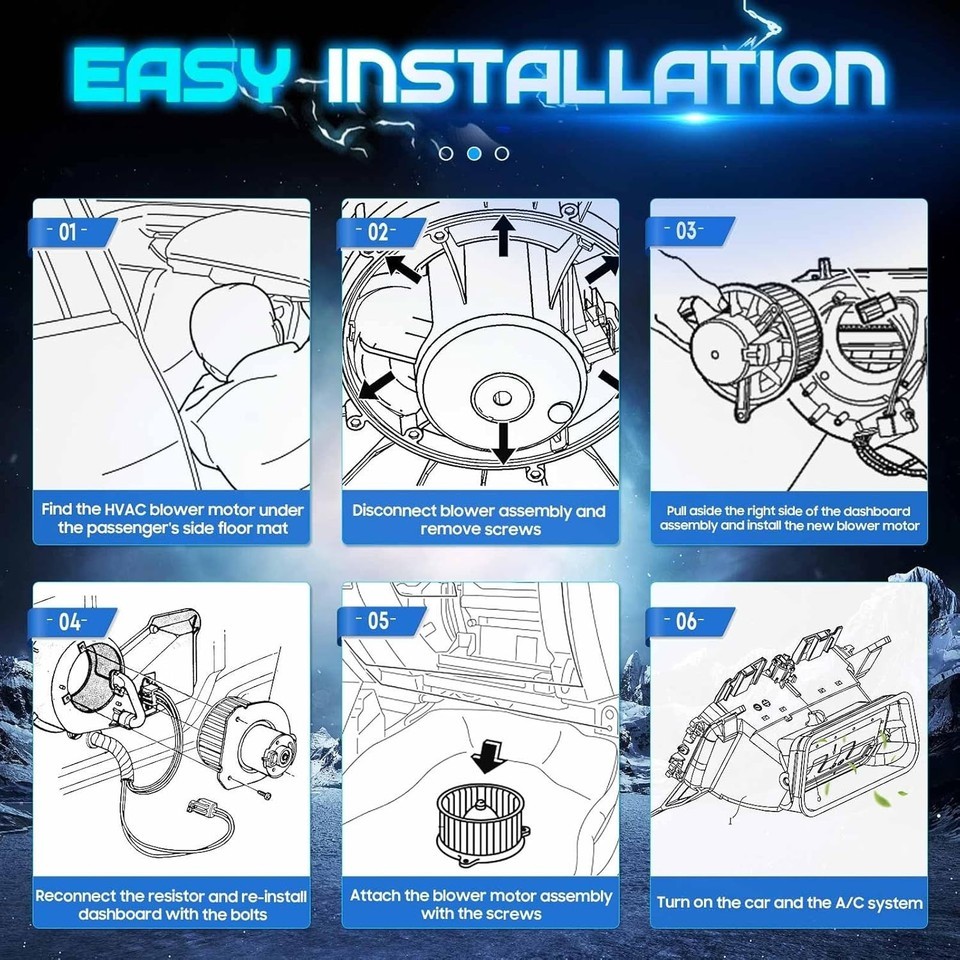 EASY INSTALLATION

- 01 -
Find the HVAC blower motor under the passenger's side floor mat

- 02 -
Disconnect blower assembly and remove screws

- 03 -
Pull aside the right side of the dashboard assembly and install the new blower motor

- 04 -
Reconnect the resistor and re-install dashboard with the bolts

- 05 -
Attach the blower motor assembly with the screws

- 06 -
Turn on the car and the A/C system